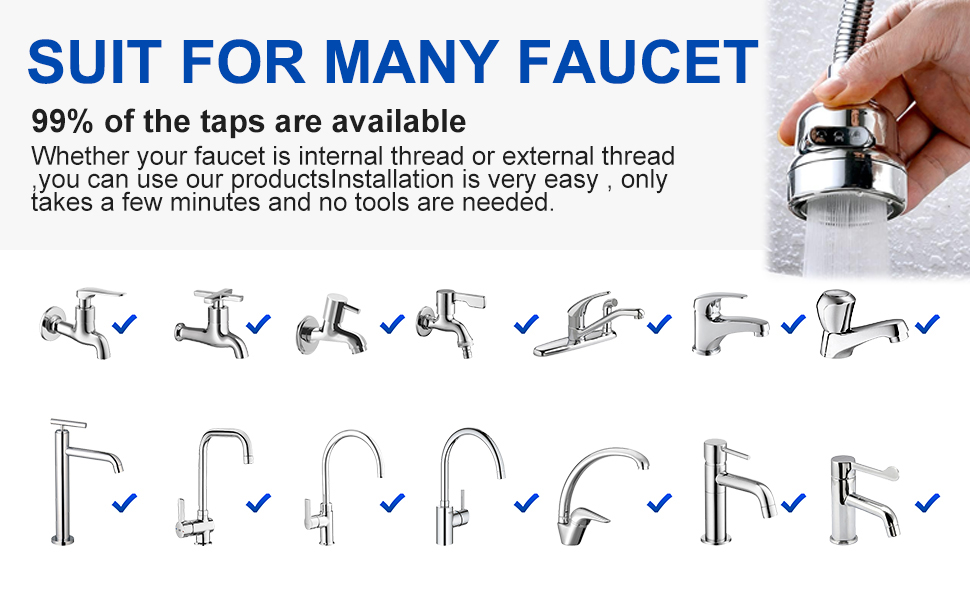 SUIT FOR MANY FAUCET

99% of the taps are available

Whether your faucet is internal thread or external thread ,you can use our productsInstallation is very easy , only takes a few minutes and no tools are needed.