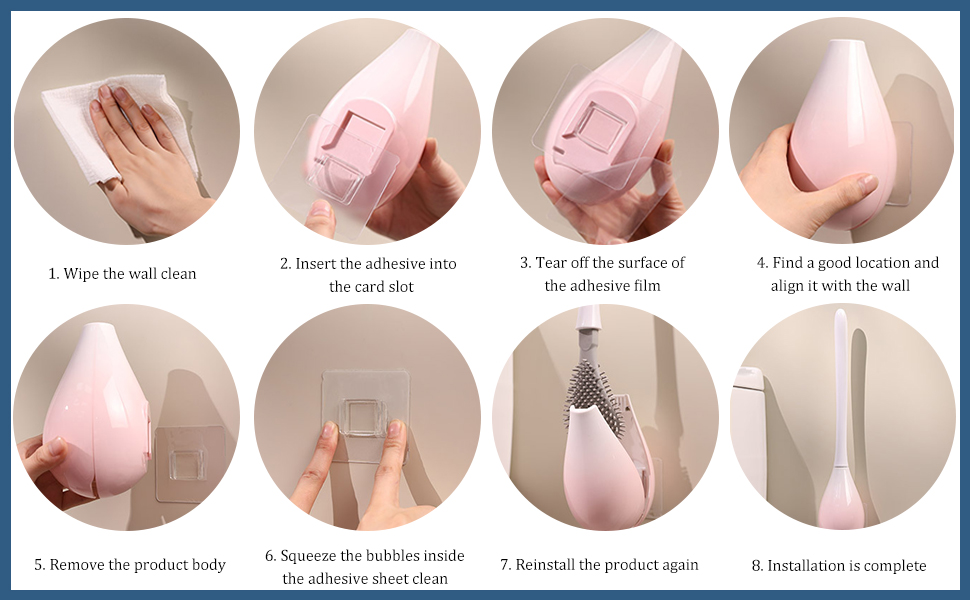 1. Wipe the wall clean

2. Insert the adhesive into the card slot

3. Tear off the surface of the adhesive film

4. Find a good location and align it with the wall

5. Remove the product body

6. Squeeze the bubbles inside the adhesive sheet clean

7. Reinstall the product again

8. Installation is complete