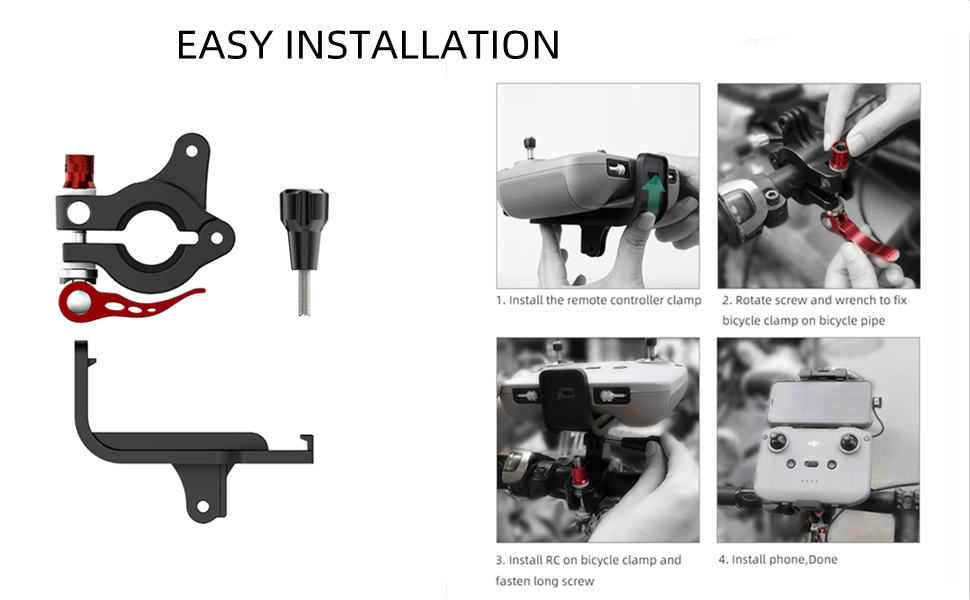 EASY INSTALLATION

1. Install the remote controller clamp

2. Rotate screw and wrench to fix bicycle clamp on bicycle pipe

3. Install RC on bicycle clamp and fasten long screw

4. Install phone,Done