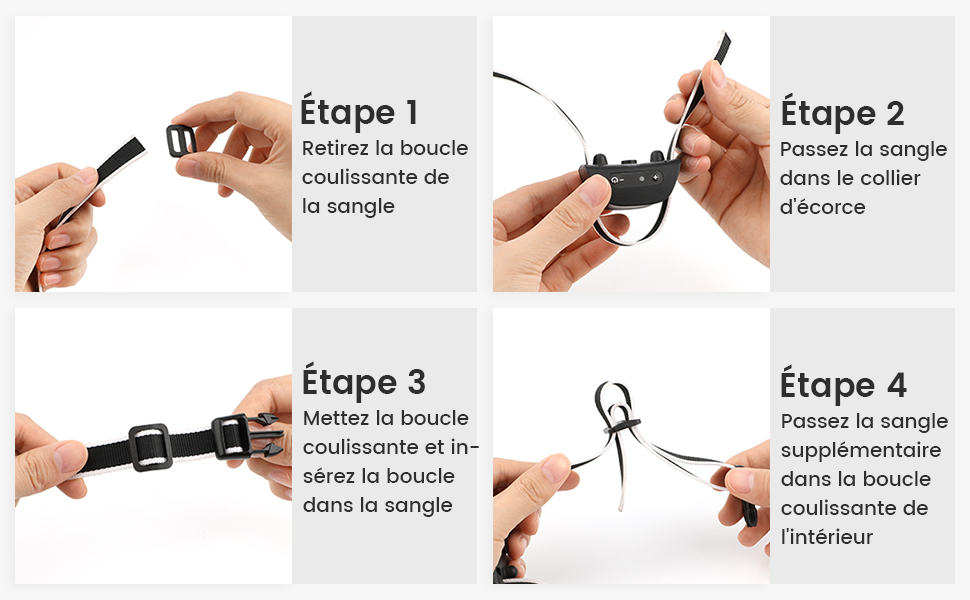 Étape 1
Retirez la boucle coulissante de la sangle

Étape 2
Passez la sangle dans le collier d'écorce

Étape 3
Mettez la boucle coulissante et insérez la boucle dans la sangle

Étape 4
Passez la sangle supplémentaire dans la boucle coulissante de l'intérieur