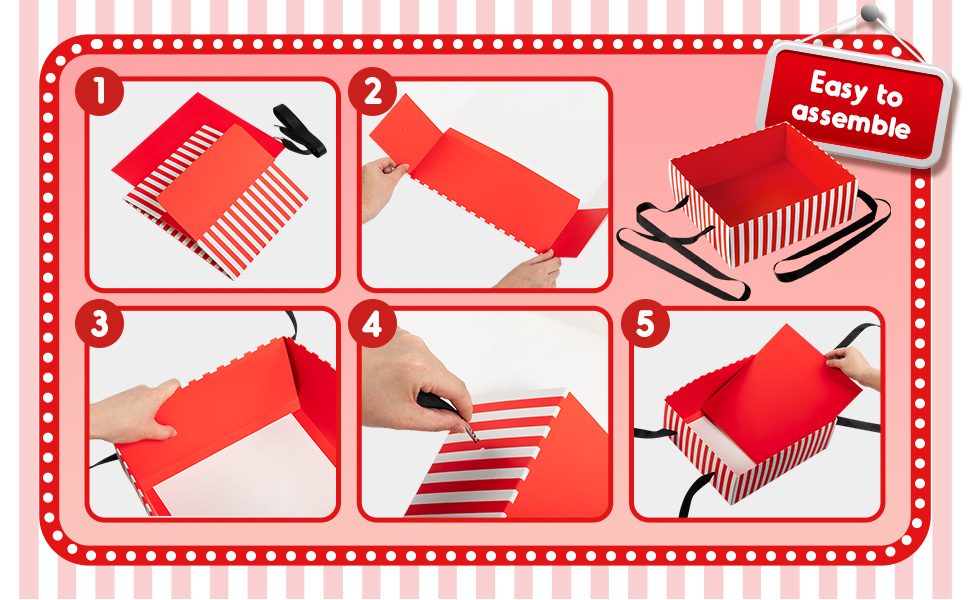 1

2

Easy to assemble

3

4

5