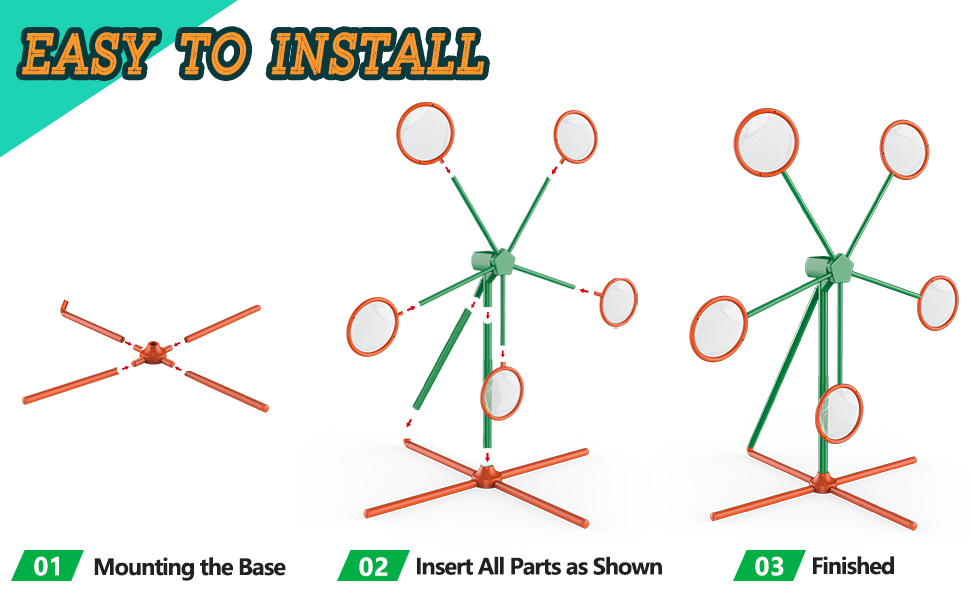 EASY TO INSTALL

01 Mounting the Base

02 Insert All Parts as Shown

03 Finished