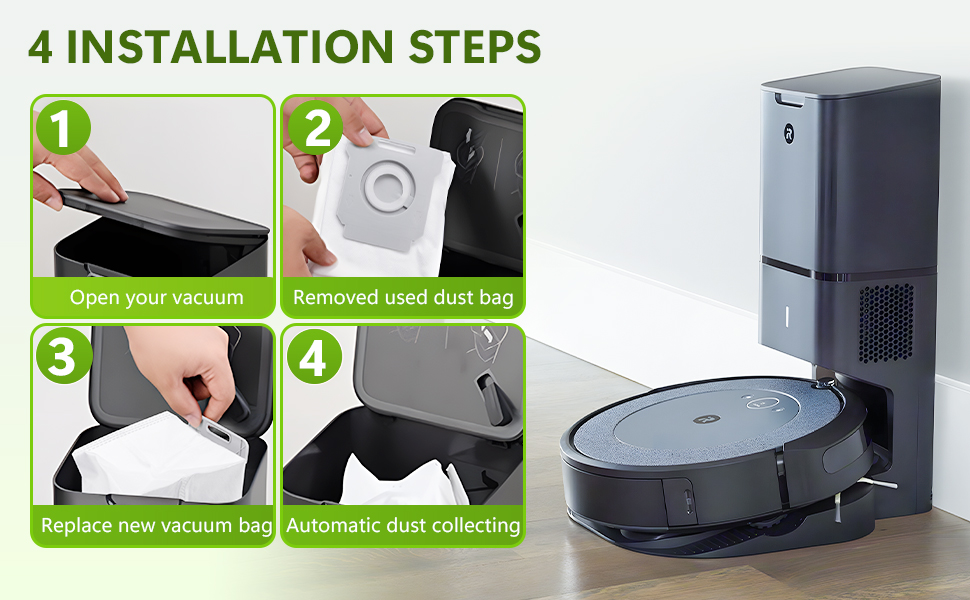 4 INSTALLATION STEPS

1
Open your vacuum

2
Removed used dust bag

3
Replace new vacuum bag

4
Automatic dust collecting