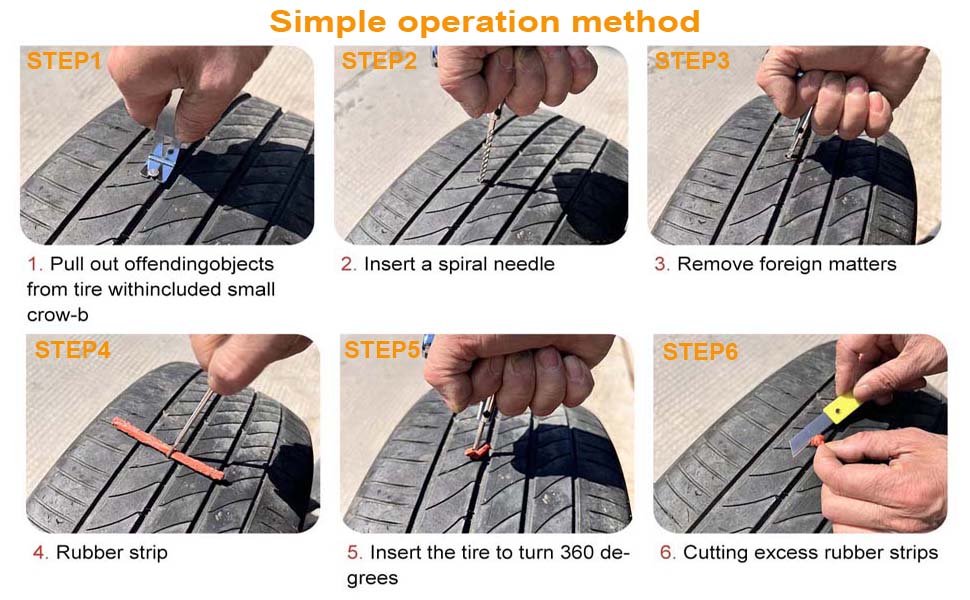 Simple operation method

STEP1

1. Pull out offendingobjects from tire withincluded small crow-b

STEP2

2. Insert a spiral needle

STEP3

3. Remove foreign matters

STEP4

4. Rubber strip

STEP5

5. Insert the tire to turn 360 degrees

STEP6

6. Cutting excess rubber strips