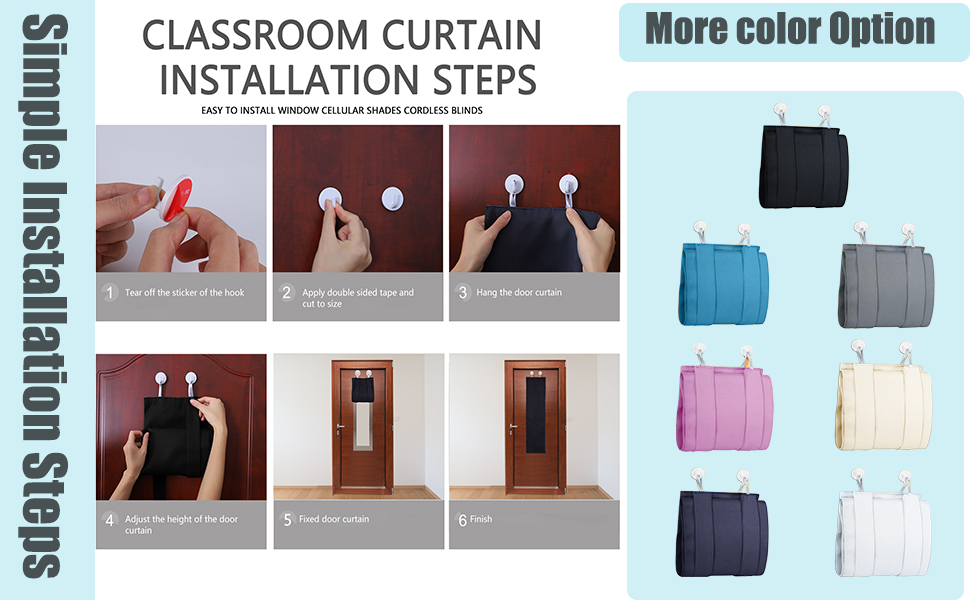 Simple Installation Steps

CLASSROOM CURTAIN INSTALLATION STEPS

EASY TO INSTALL WINDOW CELLULAR SHADES CORDLESS BLINDS

1 Tear off the sticker of the hook

2 Apply double sided tape and cut to size

3 Hang the door curtain

4 Adjust the height of the door curtain

5 Fixed door curtain

6 Finish

More color Option