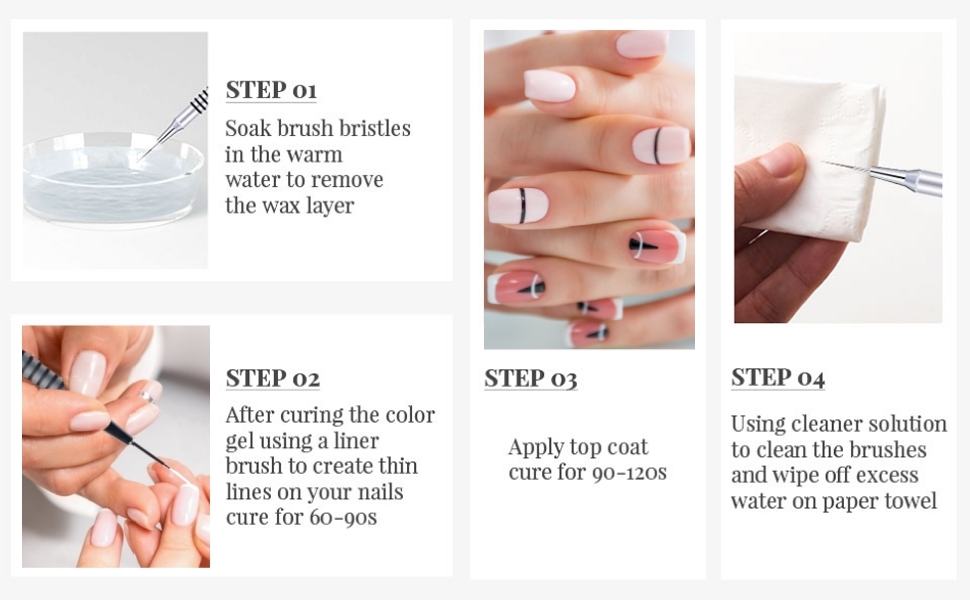 STEP 01
Soak brush bristles in the warm water to remove the wax layer

STEP 02
After curing the color gel using a liner brush to create thin lines on your nails cure for 60-90s

STEP 03
Apply top coat cure for 90-120s

STEP 04
Using cleaner solution to clean the brushes and wipe off excess water on paper towel