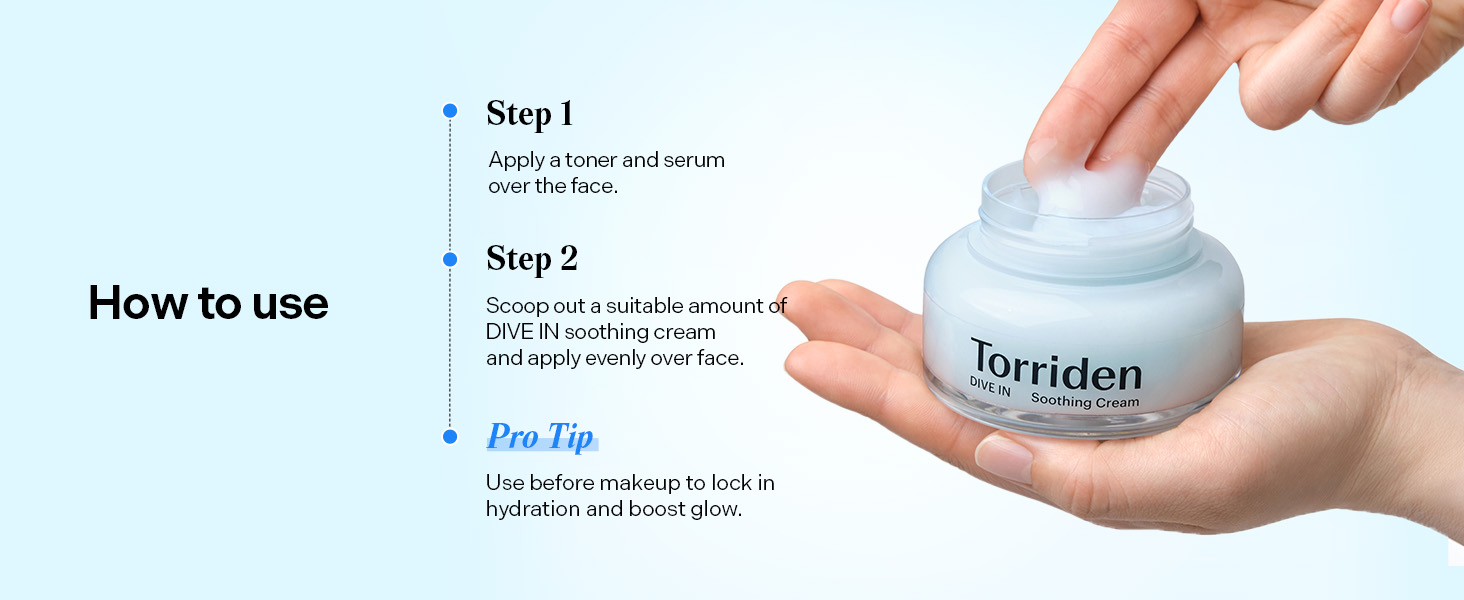 How to use

Step 1

Apply a toner and serum over the face.

Step 2

Scoop out a suitable amount of DIVE IN soothing cream and apply evenly over face.

Pro Tip

Use before makeup to lock in hydration and boost glow.

Torriden
DIVE IN Soothing Cream