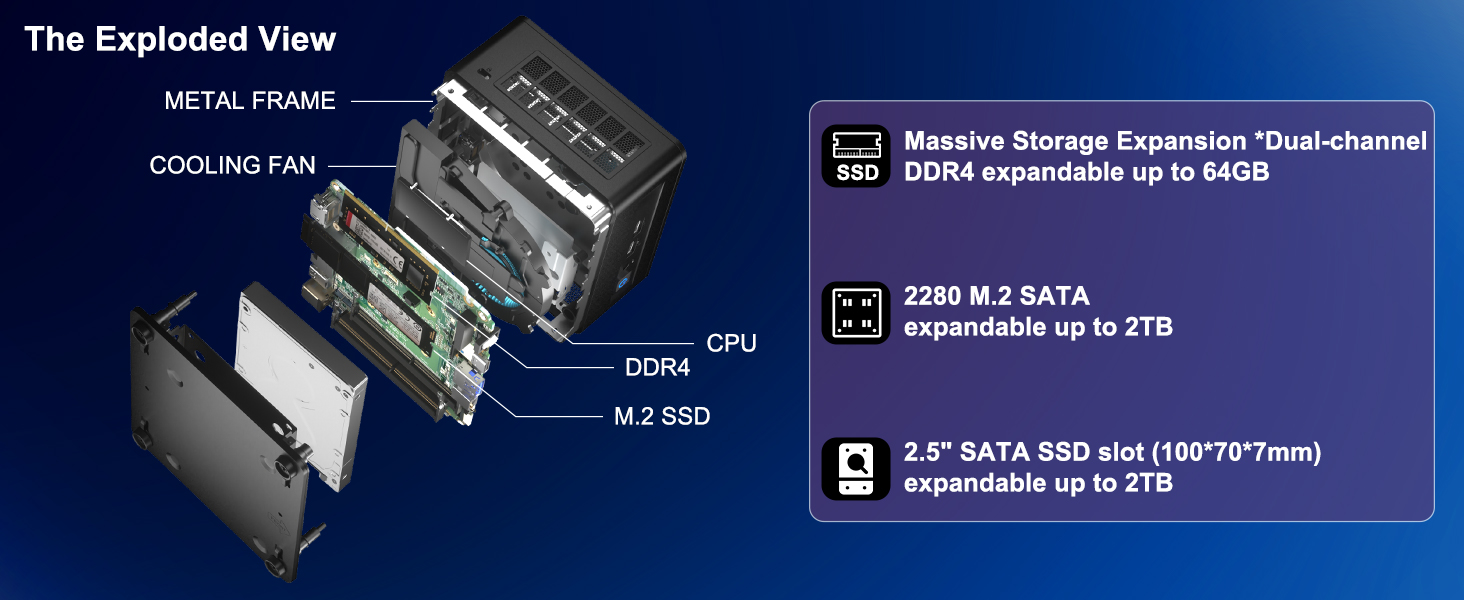 The Exploded View

METAL FRAME

COOLING FAN

CPU

DDR4

M.2 SSD

SSD

Massive Storage Expansion *Dual-channel DDR4 expandable up to 64GB

2280 M.2 SATA expandable up to 2TB

2.5" SATA SSD slot (100*70*7mm) expandable up to 2TB