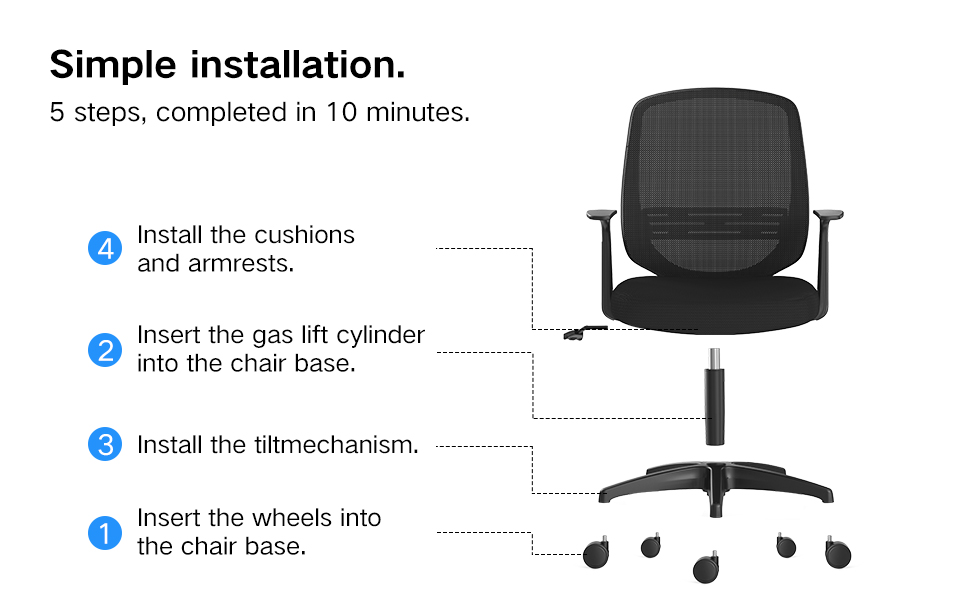 Simple installation.

5 steps, completed in 10 minutes.

4 Install the cushions and armrests.

2 Insert the gas lift cylinder into the chair base.

3 Install the tiltmechanism.

1 Insert the wheels into the chair base.