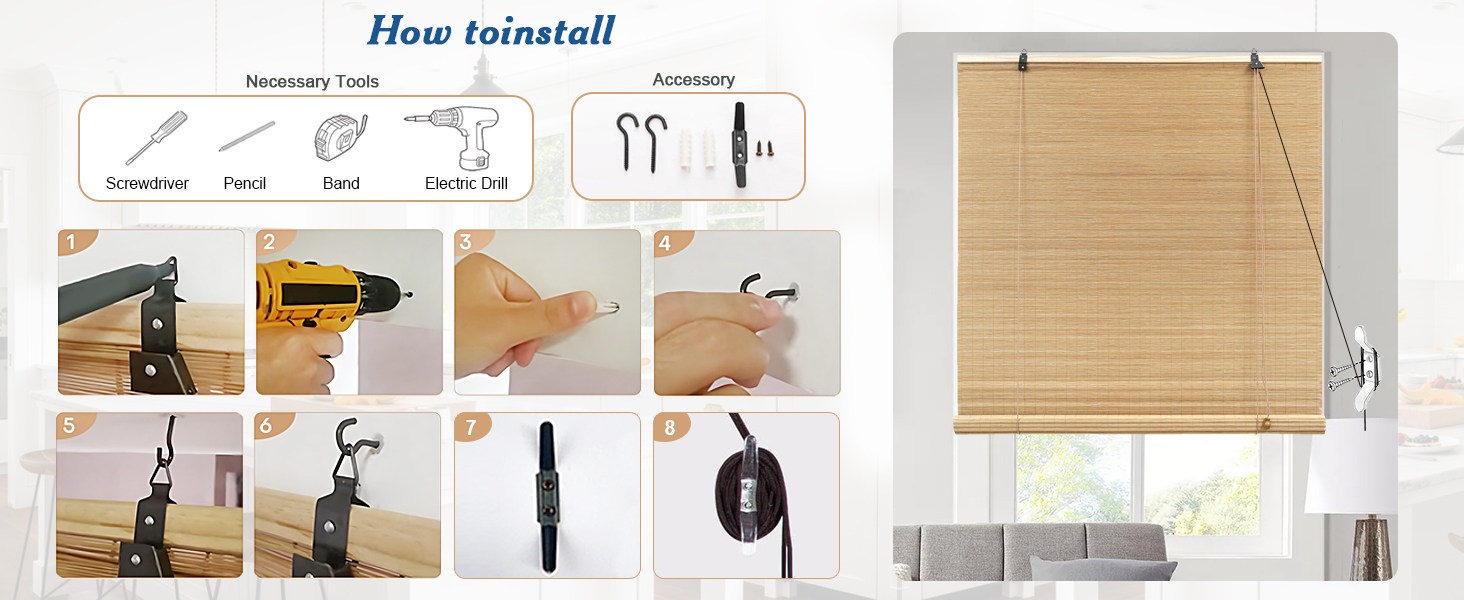 How toinstall

Necessary Tools

Screwdriver Pencil Band Electric Drill

Accessory

1

2

3

4

5

6

7

8