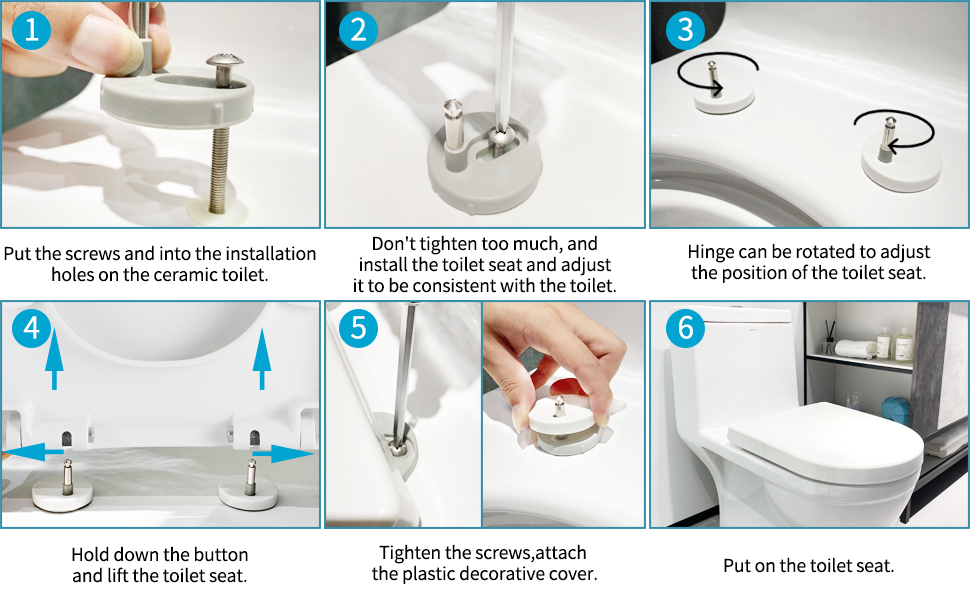 1

Put the screws and into the installation holes on the ceramic toilet.

2

Don't tighten too much, and install the toilet seat and adjust it to be consistent with the toilet.

3

Hinge can be rotated to adjust the position of the toilet seat.

4

Hold down the button and lift the toilet seat.

5

Tighten the screws,attach the plastic decorative cover.

6

Put on the toilet seat.