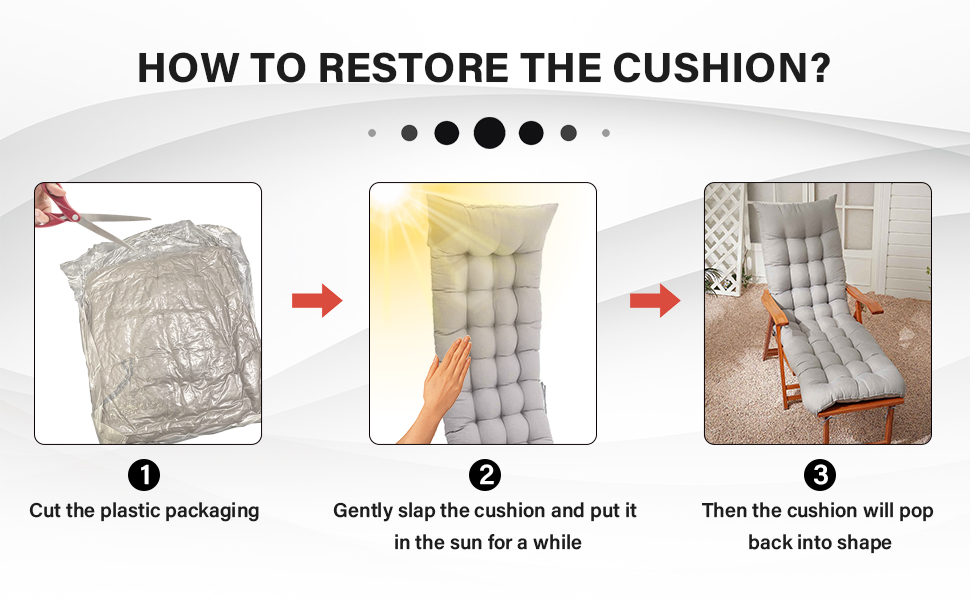 HOW TO RESTORE THE CUSHION?

1
Cut the plastic packaging

2
Gently slap the cushion and put it in the sun for a while

3
Then the cushion will pop back into shape