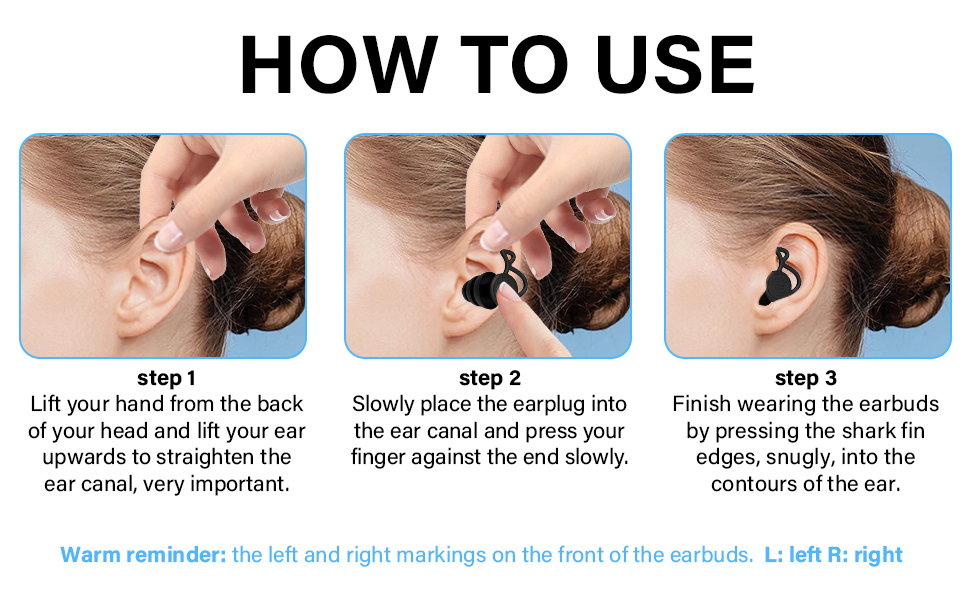 HOW TO USE

step 1
Lift your hand from the back of your head and lift your ear upwards to straighten the ear canal, very important.

step 2
Slowly place the earplug into the ear canal and press your finger against the end slowly.

step 3
Finish wearing the earbuds by pressing the shark fin edges, snugly, into the contours of the ear.

Warm reminder: the left and right markings on the front of the earbuds. L: left R: right