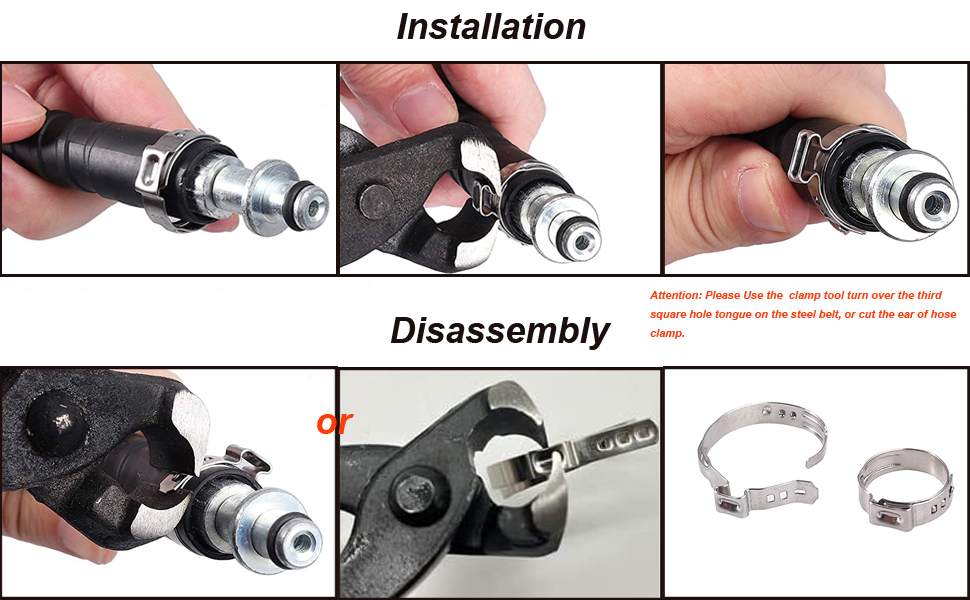 Installation

Attention: Please Use the clamp tool turn over the third square hole tongue on the steel belt, or cut the ear of hose clamp.

Disassembly

or