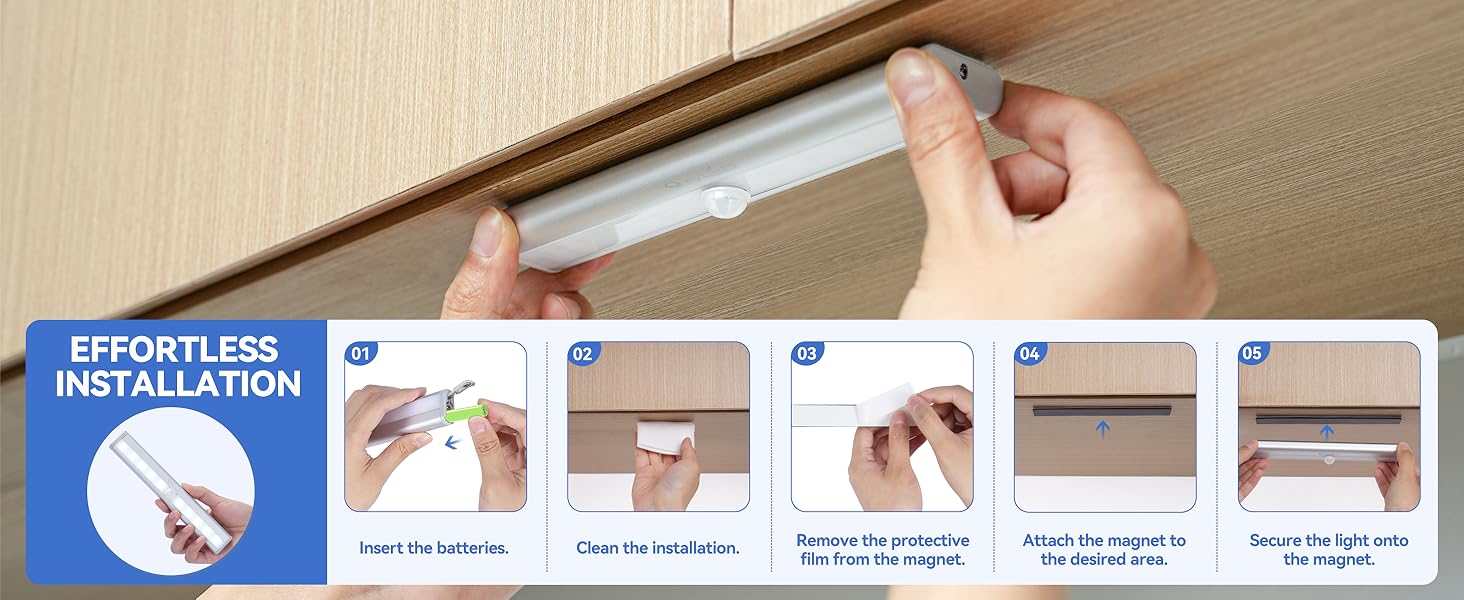 EFFORTLESS INSTALLATION

01
Insert the batteries.

02
Clean the installation.

03
Remove the protective film from the magnet.

04
Attach the magnet to the desired area.

05
Secure the light onto the magnet.