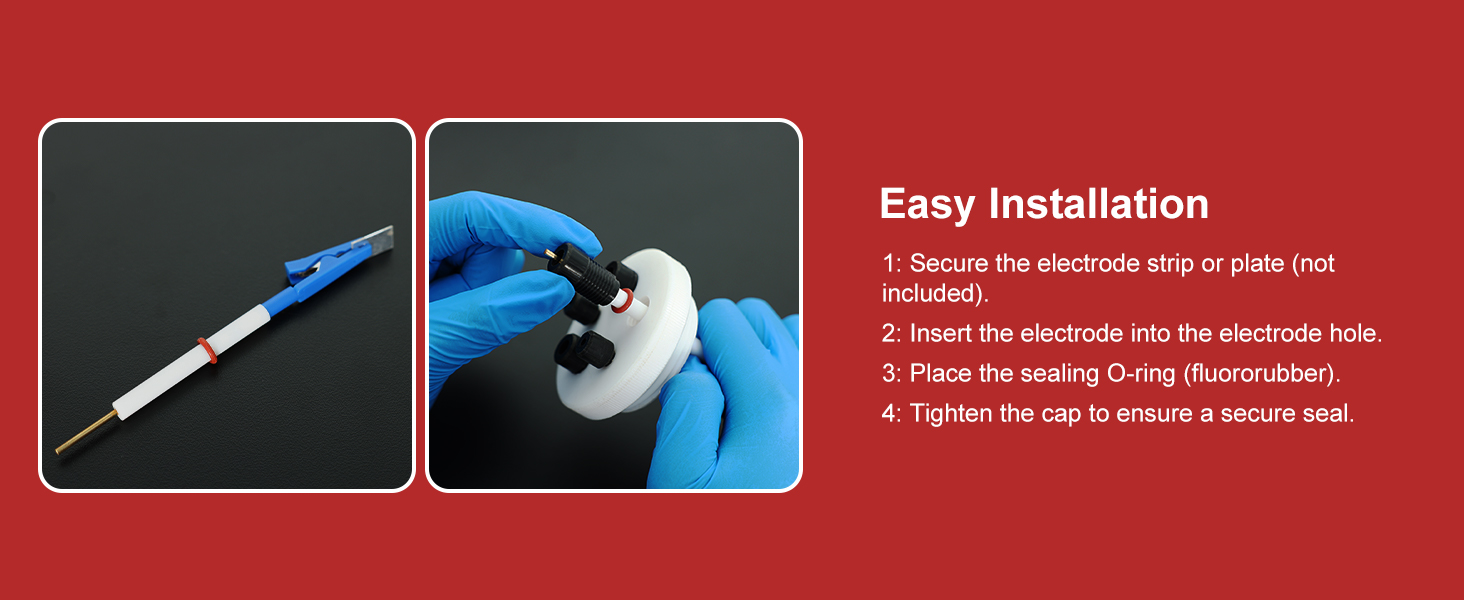 Easy Installation

1: Secure the electrode strip or plate (not included).

2: Insert the electrode into the electrode hole.

3: Place the sealing O-ring (fluororubber).

4: Tighten the cap to ensure a secure seal.