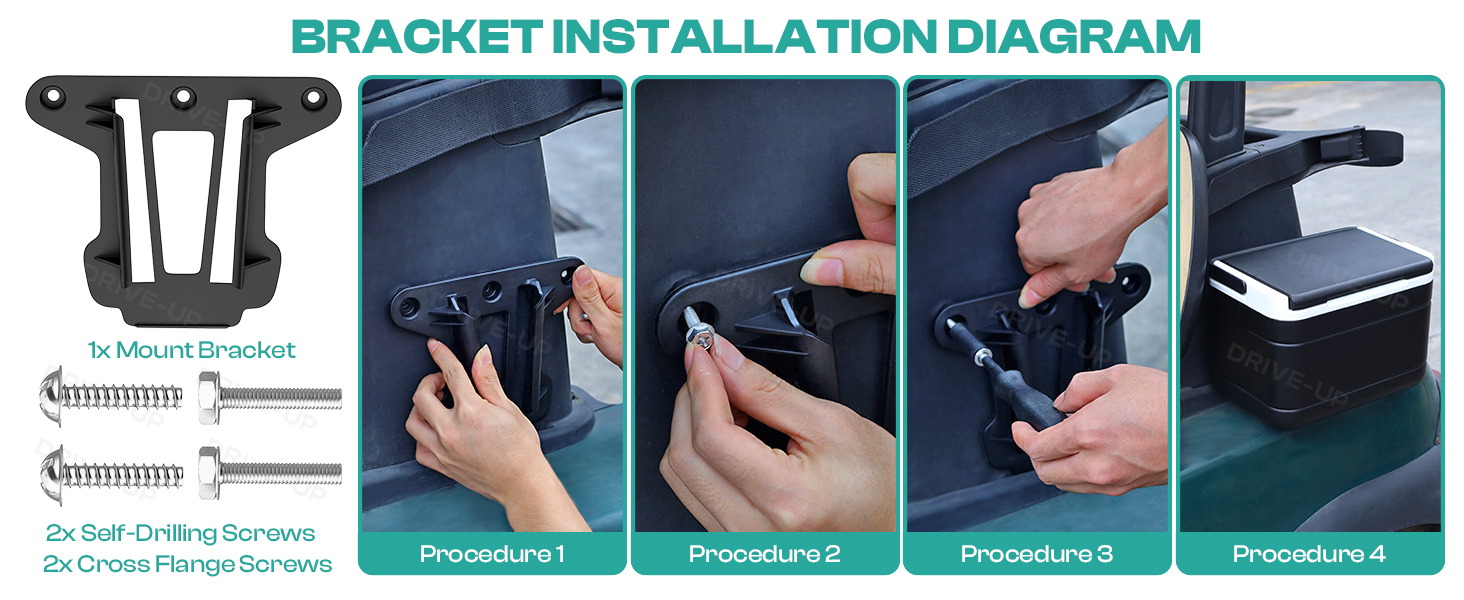 BRACKET INSTALLATION DIAGRAM

DRIVE-UP

1x Mount Bracket

2x Self-Drilling Screws
2x Cross Flange Screws

Procedure 1

Procedure 2

Procedure 3

Procedure 4