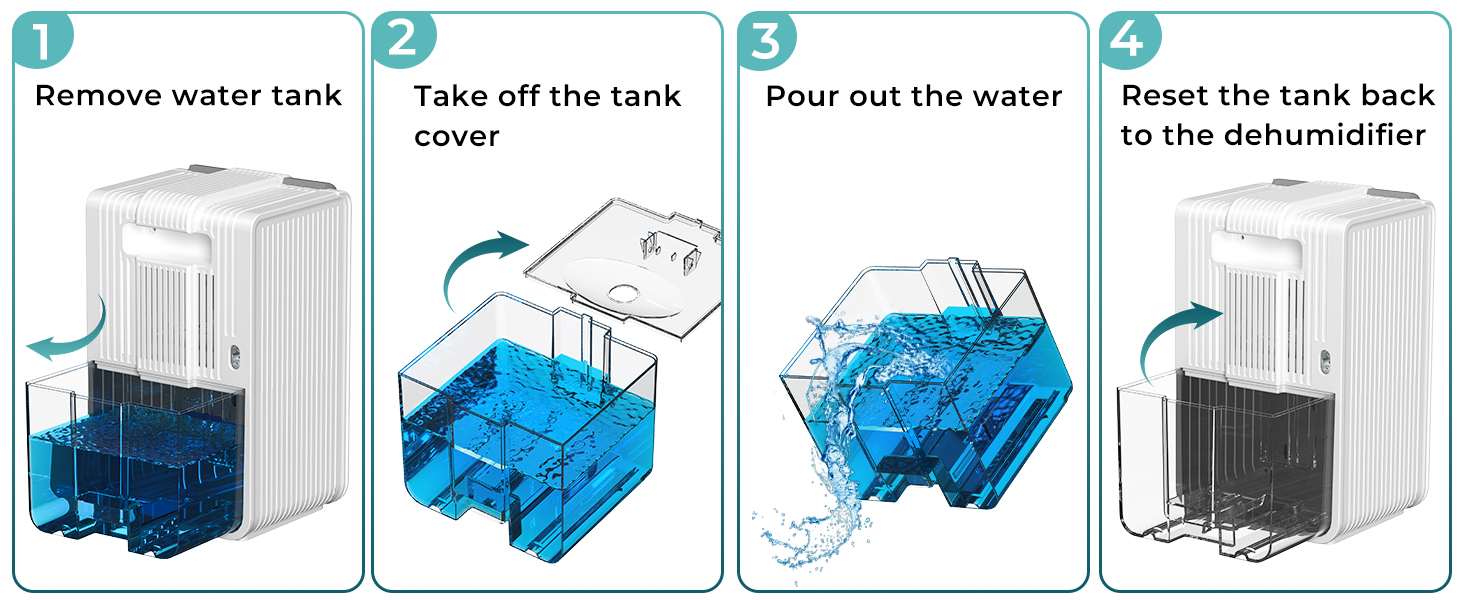 1
Remove water tank

2
Take off the tank cover

3
Pour out the water

4
Reset the tank back to the dehumidifier