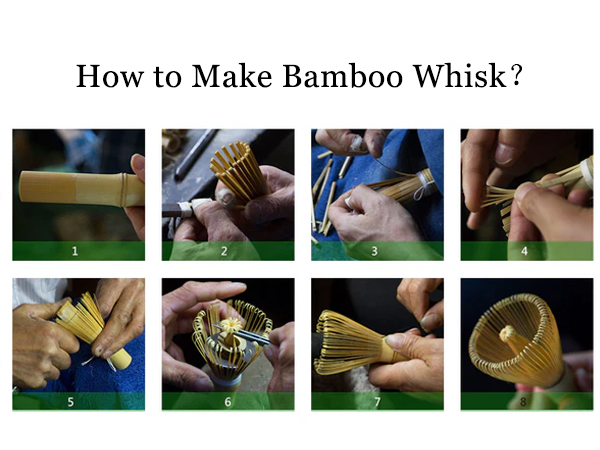 How to Make Bamboo Whisk?

1

2

3

4

5

6

7

8