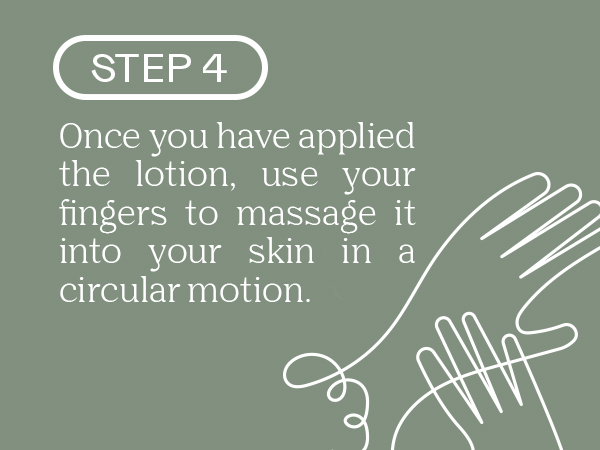 STEP 4

Once you have applied the lotion, use your fingers to massage it into your skin in a circular motion.