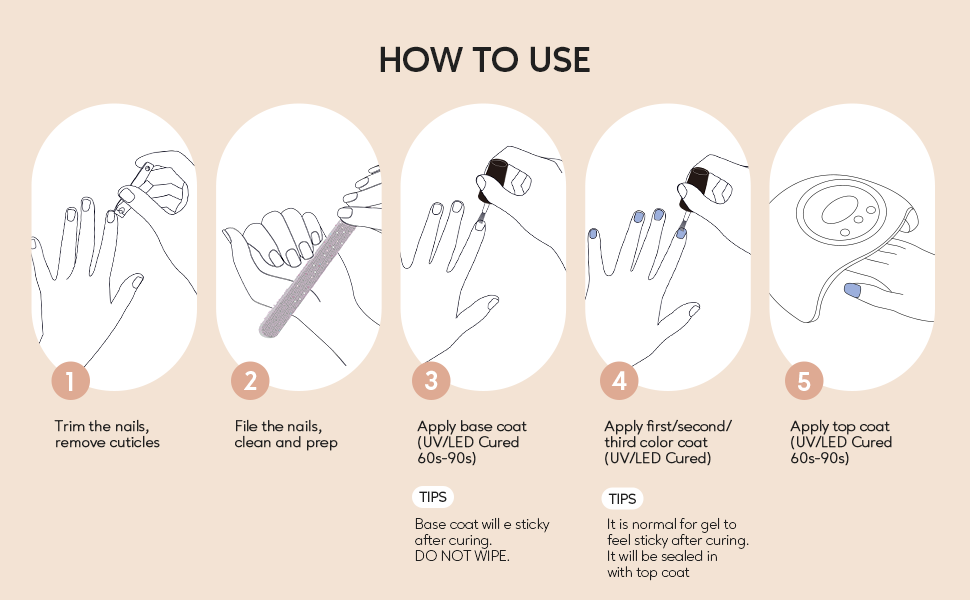 HOW TO USE

1
Trim the nails, remove cuticles

2
File the nails, clean and prep

3
Apply base coat (UV/LED Cured 60s-90s)

TIPS
Base coat will e sticky after curing. DO NOT WIPE.

4
Apply first/second/ third color coat (UV/LED Cured)

TIPS
It is normal for gel to feel sticky after curing. It will be sealed in with top coat

5
Apply top coat (UV/LED Cured 60s-90s)