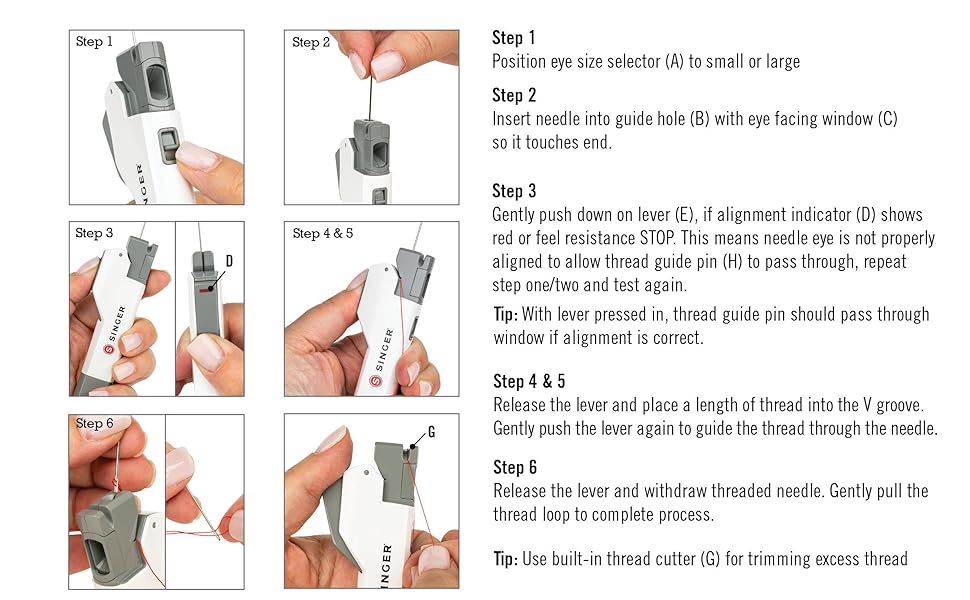 Step 1

SINGER

Step 2

Step 3

SINGER

D

Step 4 & 5

SINGER

Step 6

G

SINGER

Step 1
Position eye size selector (A) to small or large

Step 2
Insert needle into guide hole (B) with eye facing window (C) so it touches end.

Step 3
Gently push down on lever (E), if alignment indicator (D) shows red or feel resistance STOP. This means needle eye is not properly aligned to allow thread guide pin (H) to pass through, repeat step one/two and test again.

Tip: With lever pressed in, thread guide pin should pass through window if alignment is correct.

Step 4 & 5
Release the lever and place a length of thread into the V groove. Gently push the lever again to guide the thread through the needle.

Step 6
Release the lever and withdraw threaded needle. Gently pull the thread loop to complete process.

Tip: Use built-in thread cutter (G) for trimming excess thread