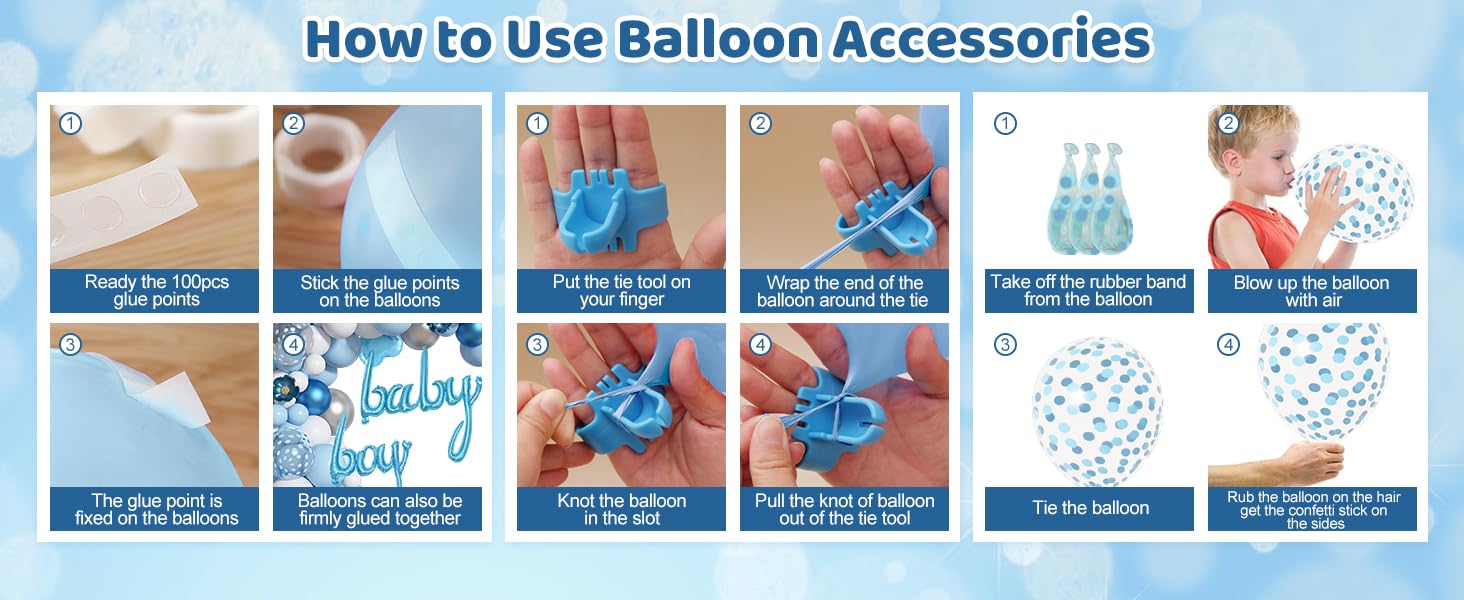 How to Use Balloon Accessories

1
Ready the 100pcs glue points

2
Stick the glue points on the balloons

3
The glue point is fixed on the balloons

4
baby boy
Balloons can also be firmly glued together

1
Put the tie tool on your finger

2
Wrap the end of the balloon around the tie

3
Knot the balloon in the slot

4
Pull the knot of balloon out of the tie tool

1
Take off the rubber band from the balloon

2
Blow up the balloon with air

3
Tie the balloon

4
Rub the balloon on the hair get the confetti stick on the sides