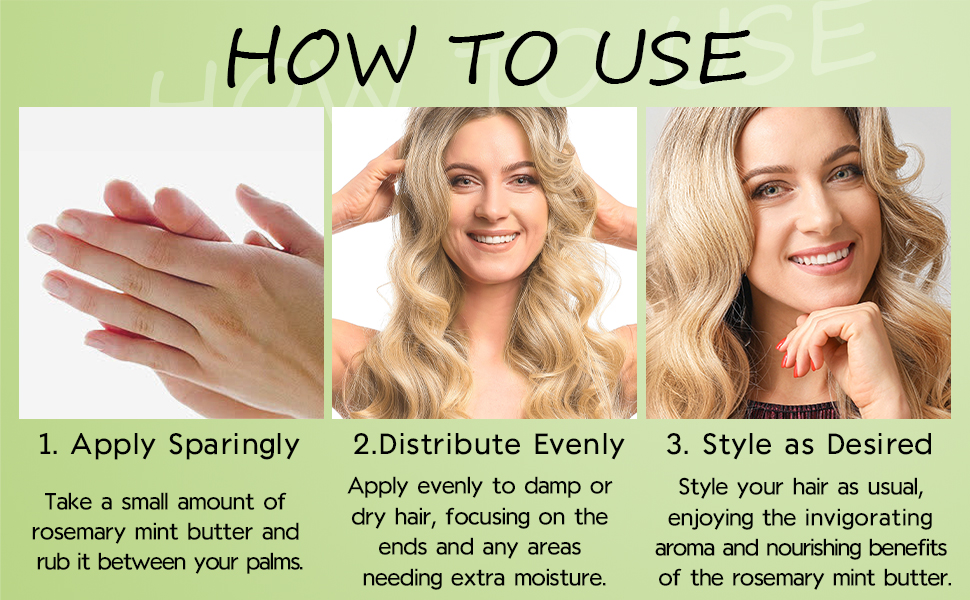 HOW TO USE

HOW TO USE

1. Apply Sparingly

Take a small amount of rosemary mint butter and rub it between your palms.

2.Distribute Evenly

Apply evenly to damp or dry hair, focusing on the ends and any areas needing extra moisture.

3. Style as Desired

Style your hair as usual, enjoying the invigorating aroma and nourishing benefits of the rosemary mint butter.