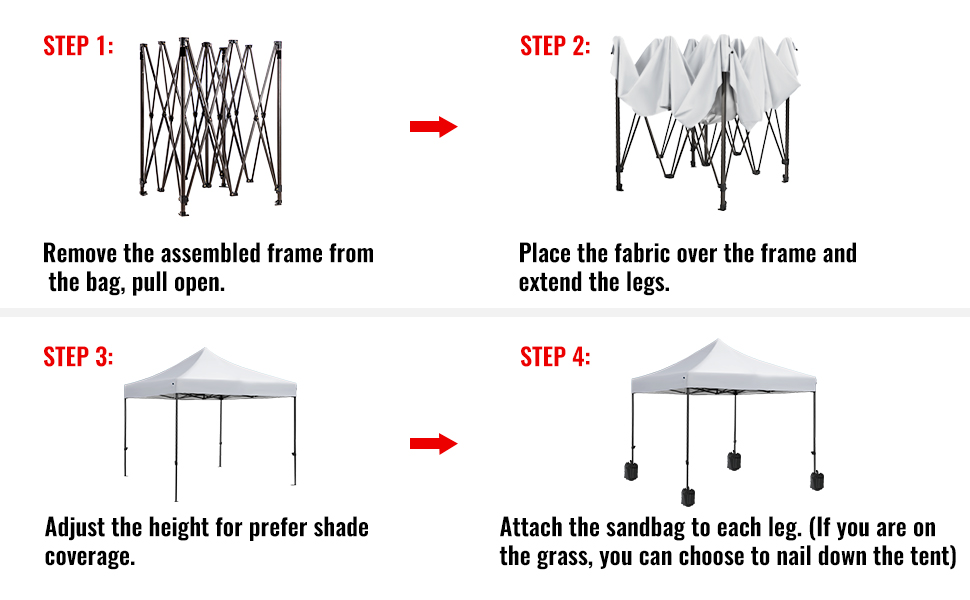 STEP 1:

Remove the assembled frame from the bag, pull open.

STEP 2:

Place the fabric over the frame and extend the legs.

STEP 3:

Adjust the height for prefer shade coverage.

STEP 4:

Attach the sandbag to each leg. (If you are on the grass, you can choose to nail down the tent)