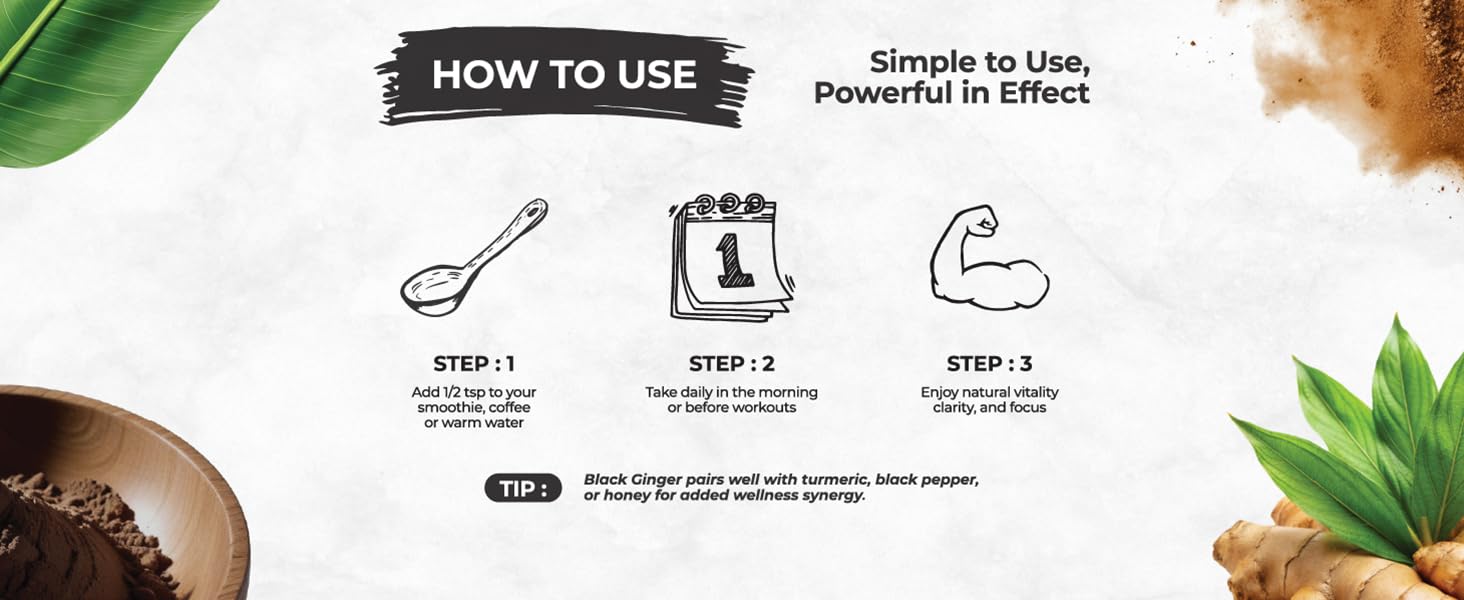 HOW TO USE

Simple to Use, Powerful in Effect

1

STEP : 1
Add 1/2 tsp to your smoothie, coffee or warm water

STEP : 2
Take daily in the morning or before workouts

STEP : 3
Enjoy natural vitality clarity, and focus

TIP : Black Ginger pairs well with turmeric, black pepper, or honey for added wellness synergy.