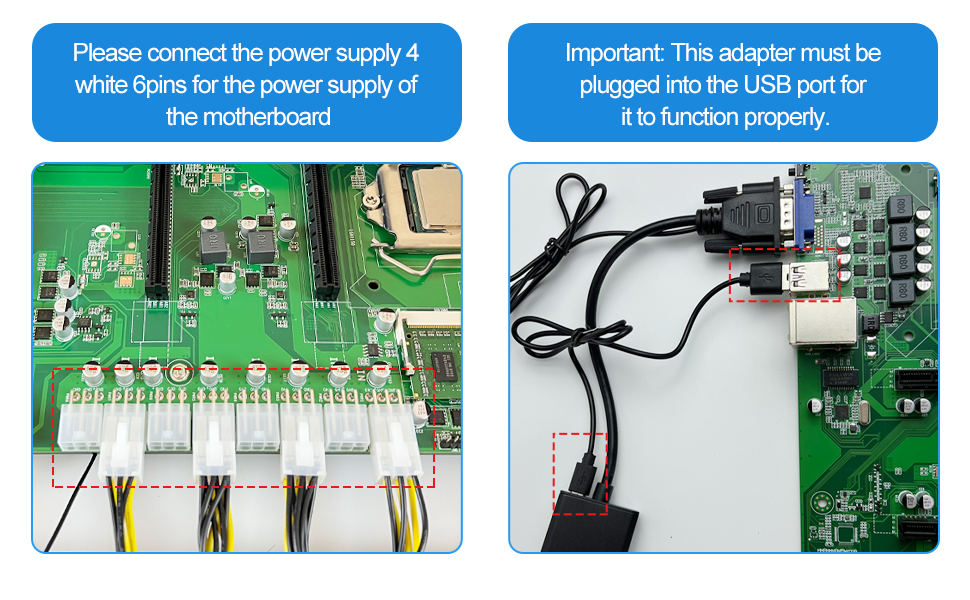 Please connect the power supply 4 white 6pins for the power supply of the motherboard

Important: This adapter must be plugged into the USB port for it to function properly.