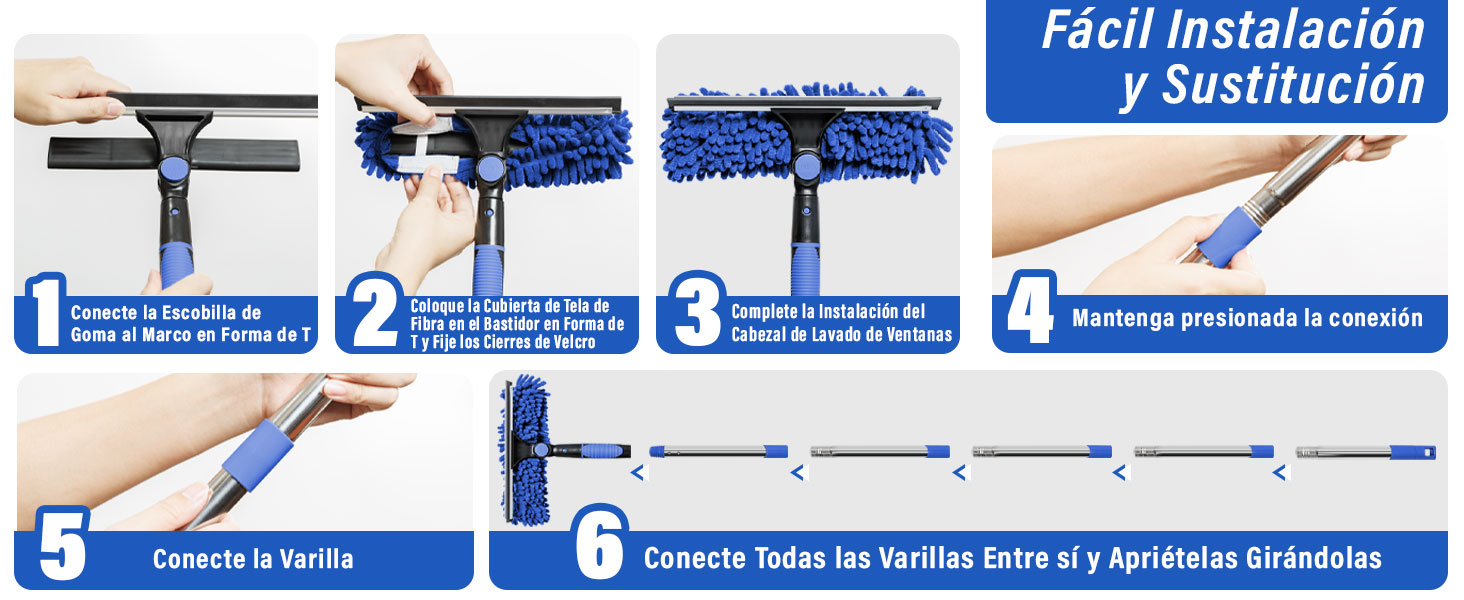 Fácil Instalación y Sustitución

1 Conecte la Escobilla de Goma al Marco en Forma de T

2 Coloque la Cubierta de Tela de Fibra en el Bastidor en Forma de T y Fije los Cierres de Velcro

3 Complete la Instalación del Cabezal de Lavado de Ventanas

4 Mantenga presionada la conexión

5 Conecte la Varilla

6 Conecte Todas las Varillas Entre sí y Apriételas Girándolas