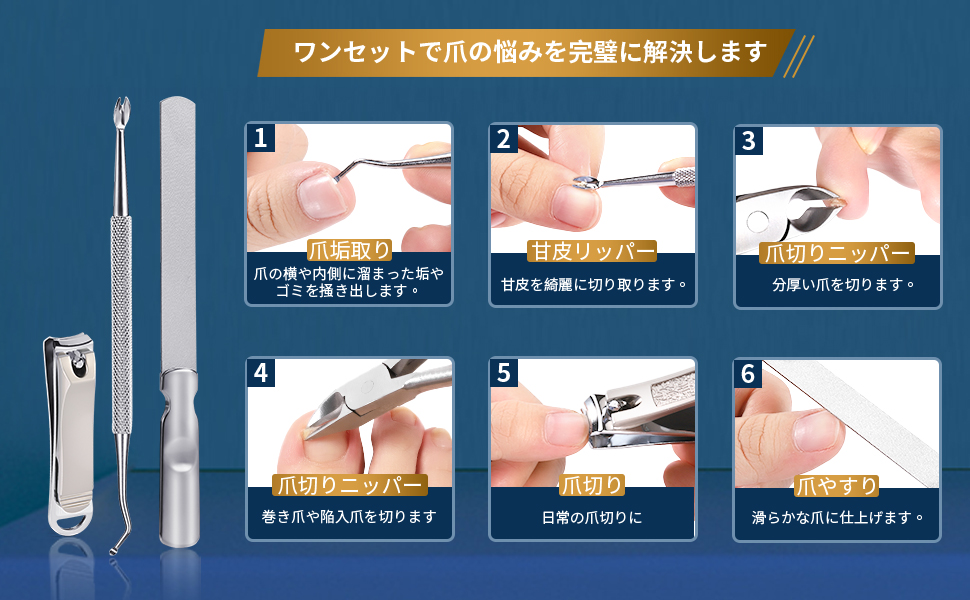 ワンセットで爪の悩みを完璧に解決します

1
爪垢取り
爪の横や内側に溜まった垢やゴミを掻き出します。

2
甘皮リッパー
甘皮を綺麗に切り取ります。

3
爪切りニッパー
分厚い爪を切ります。

4
爪切りニッパー
巻き爪や陥入爪を切ります

5
爪切り
日常の爪切りに

6
爪やすり
滑らかな爪に仕上げます。