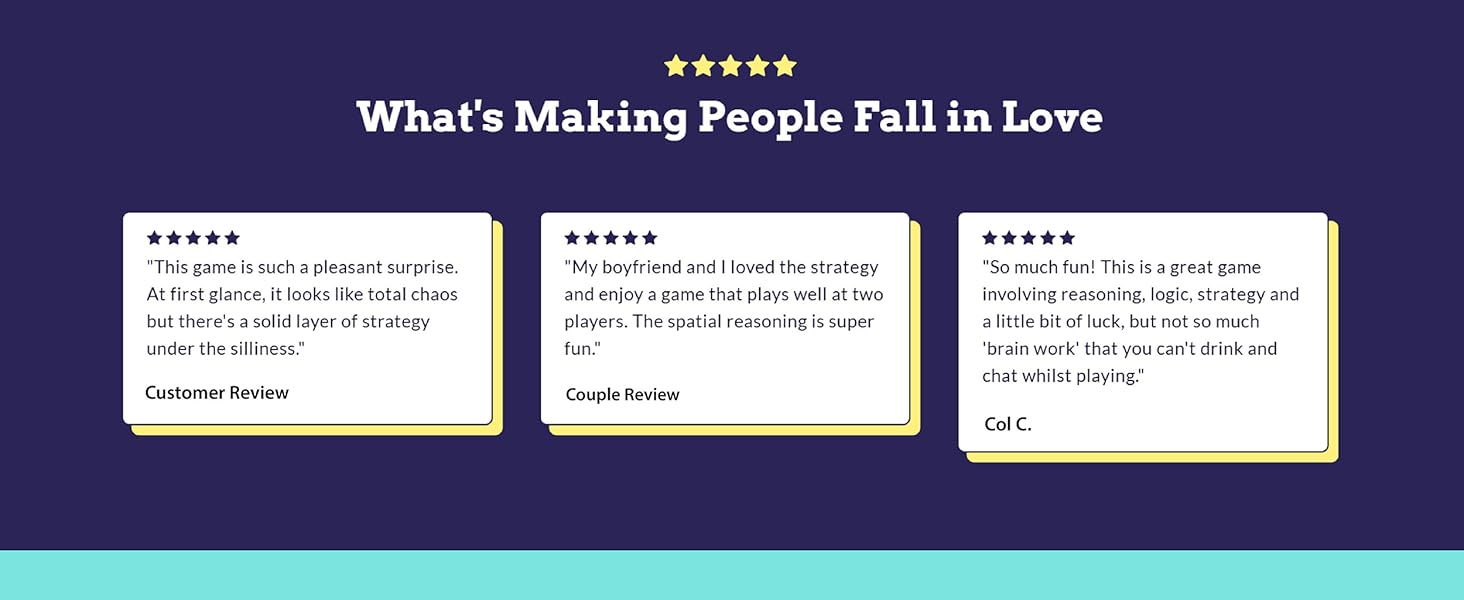 What's Making People Fall in Love

"This game is such a pleasant surprise. At first glance, it looks like total chaos but there's a solid layer of strategy under the silliness."

Customer Review

"My boyfriend and I loved the strategy and enjoy a game that plays well at two players. The spatial reasoning is super fun."

Couple Review

"So much fun! This is a great game involving reasoning, logic, strategy and a little bit of luck, but not so much 'brain work' that you can't drink and chat whilst playing."

Col C.