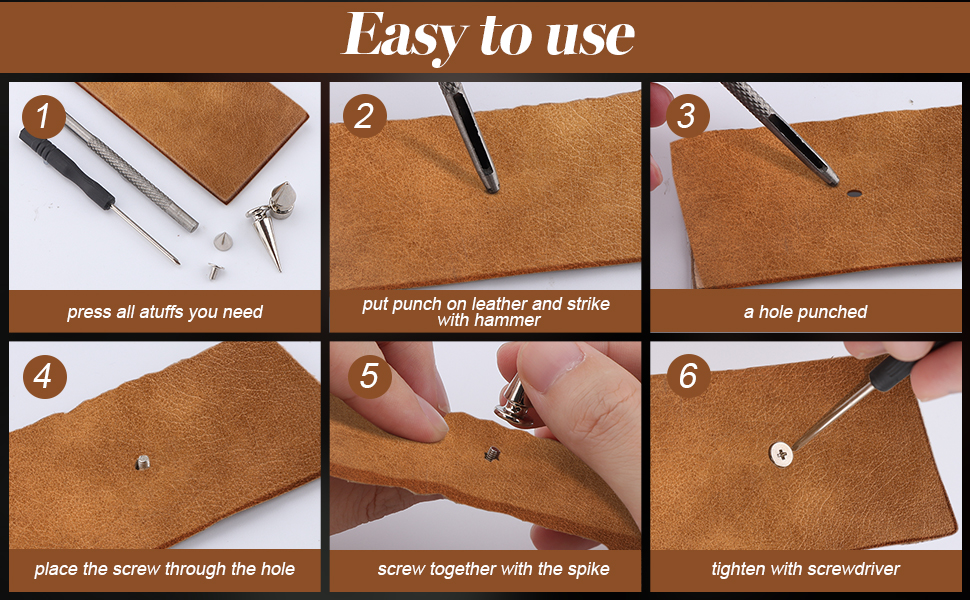 Easy to use

1

press all atuffs you need

2

put punch on leather and strike with hammer

3

a hole punched

4

place the screw through the hole

5

screw together with the spike

6

tighten with screwdriver