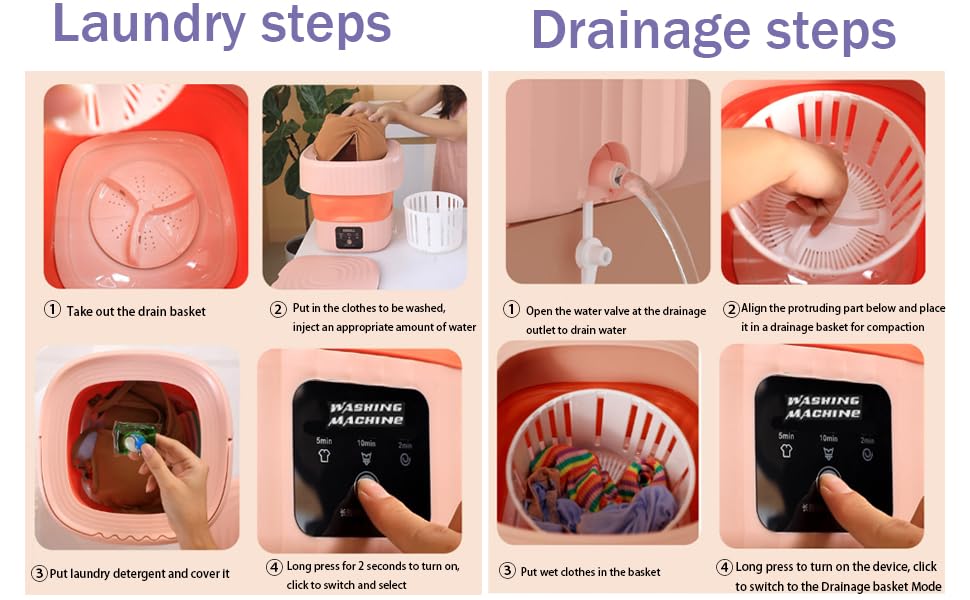 Laundry steps

① Take out the drain basket

② Put in the clothes to be washed, inject an appropriate amount of water

③ Put laundry detergent and cover it

WASHING MACHINE
5min 10min 2min

④ Long press for 2 seconds to turn on, click to switch and select

Drainage steps

① Open the water valve at the drainage outlet to drain water

② Align the protruding part below and place it in a drainage basket for compaction

③ Put wet clothes in the basket

WASHING MACHINE
5min 10min 2min

④ Long press to turn on the device, click to switch to the Drainage basket Mode