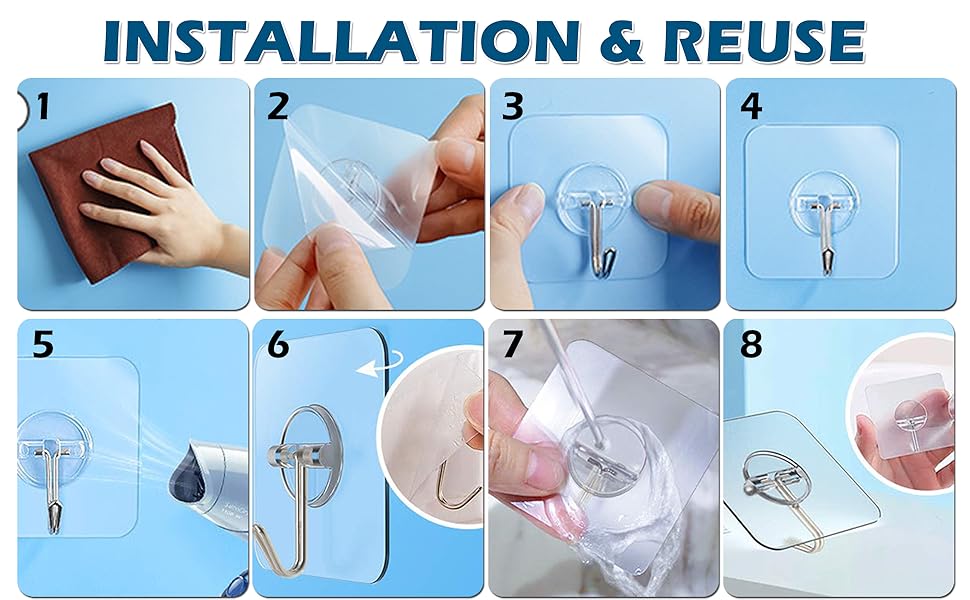 INSTALLATION & REUSE

1

2

3

4

5

6

7

8