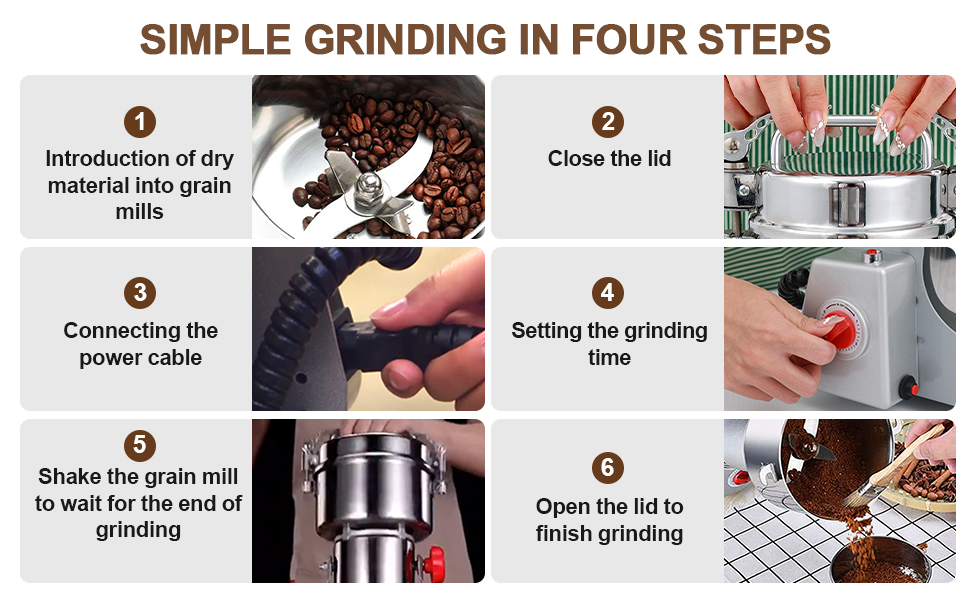 SIMPLE GRINDING IN FOUR STEPS

1
Introduction of dry material into grain mills

2
Close the lid

3
Connecting the power cable

4
Setting the grinding time

5
Shake the grain mill to wait for the end of grinding

6
Open the lid to finish grinding