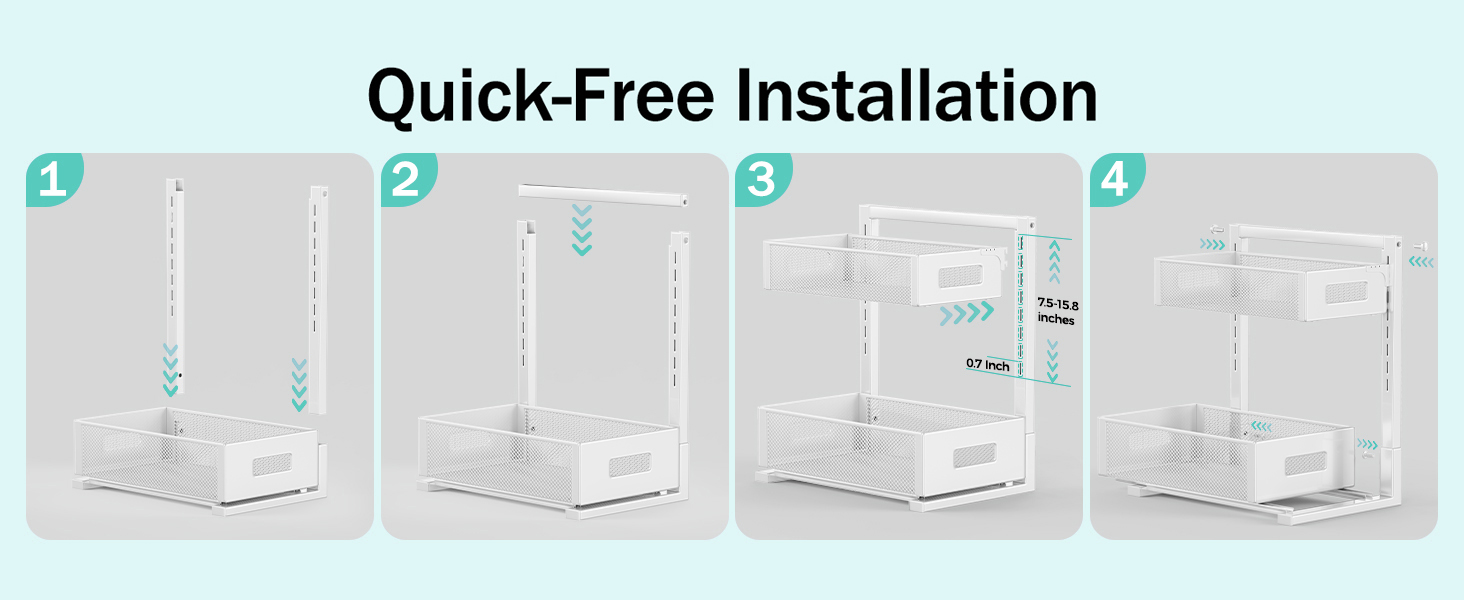 Quick-Free Installation

1

2

3

7.5-15.8 inches

0.7 Inch

4