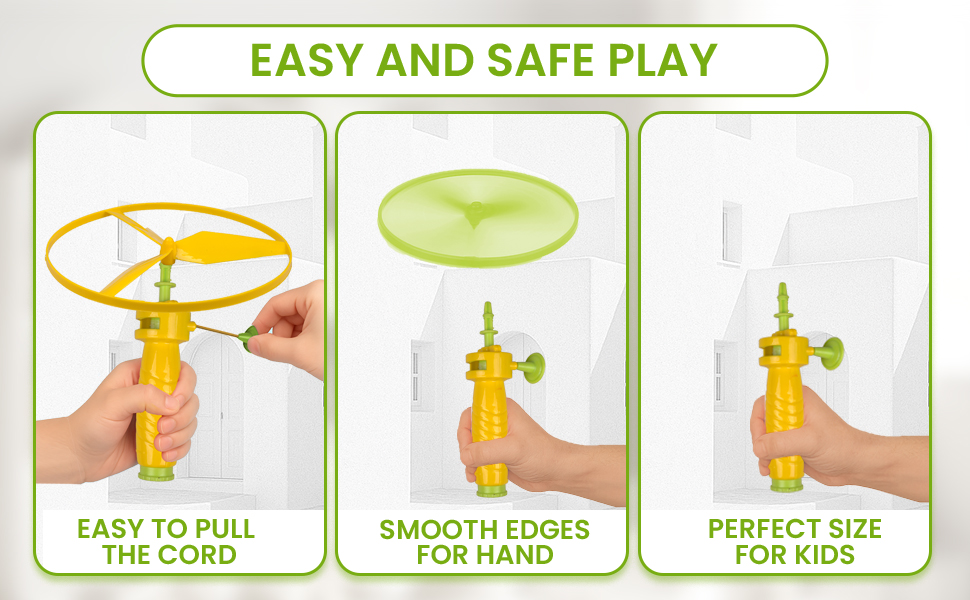 EASY AND SAFE PLAY

EASY TO PULL THE CORD

SMOOTH EDGES FOR HAND

PERFECT SIZE FOR KIDS