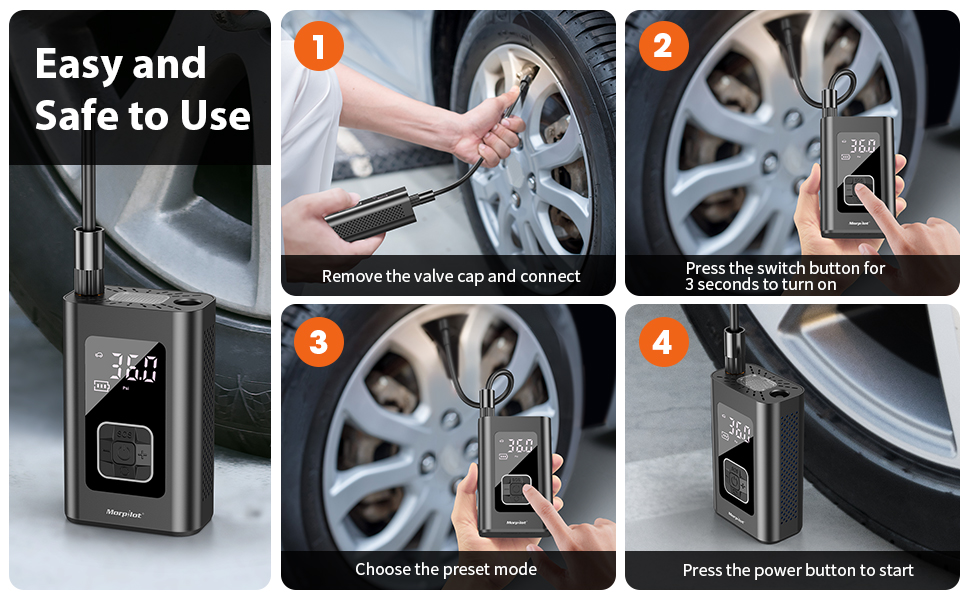 Easy and Safe to Use

36.0

Morpilot

1

Remove the valve cap and connect

2

36.0

Morpilot

Press the switch button for 3 seconds to turn on

3

36.0

Morpilot

Choose the preset mode

4

36.0

Morpilot

Press the power button to start