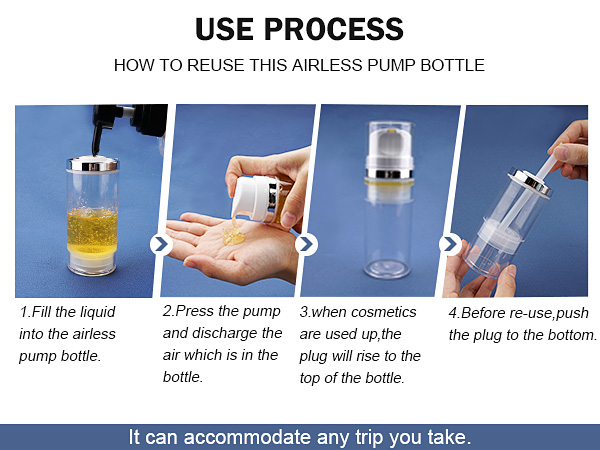 USE PROCESS

HOW TO REUSE THIS AIRLESS PUMP BOTTLE

1.Fill the liquid into the airless pump bottle.

2.Press the pump and discharge the air which is in the bottle.

3.when cosmetics are used up,the plug will rise to the top of the bottle.

4.Before re-use,push the plug to the bottom.

It can accommodate any trip you take.