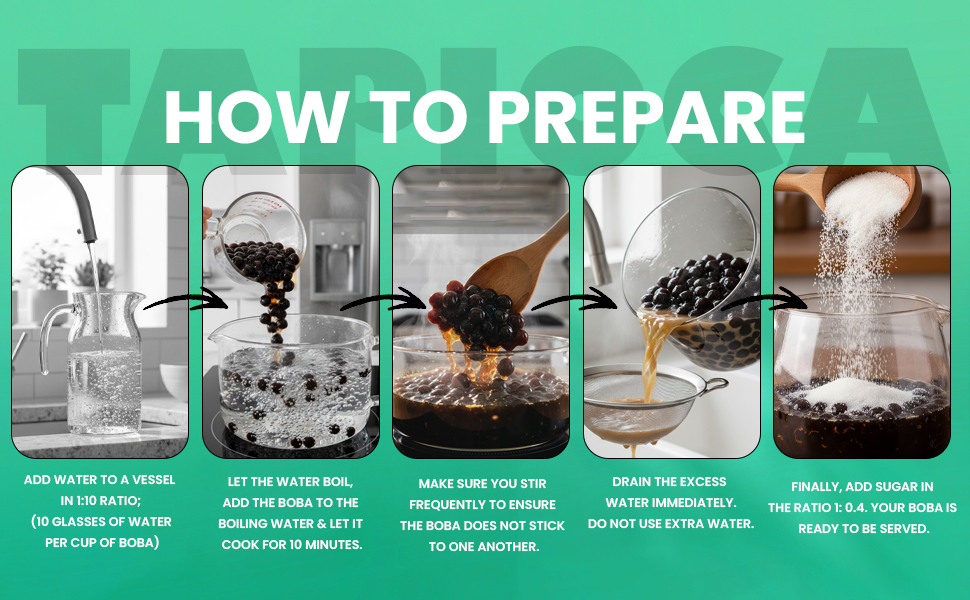 TAPIOCA

HOW TO PREPARE

ADD WATER TO A VESSEL IN 1:10 RATIO; (10 GLASSES OF WATER PER CUP OF BOBA)

LET THE WATER BOIL, ADD THE BOBA TO THE BOILING WATER & LET IT COOK FOR 10 MINUTES.

MAKE SURE YOU STIR FREQUENTLY TO ENSURE THE BOBA DOES NOT STICK TO ONE ANOTHER.

DRAIN THE EXCESS WATER IMMEDIATELY. DO NOT USE EXTRA WATER.

FINALLY, ADD SUGAR IN THE RATIO 1: 0.4. YOUR BOBA IS READY TO BE SERVED.