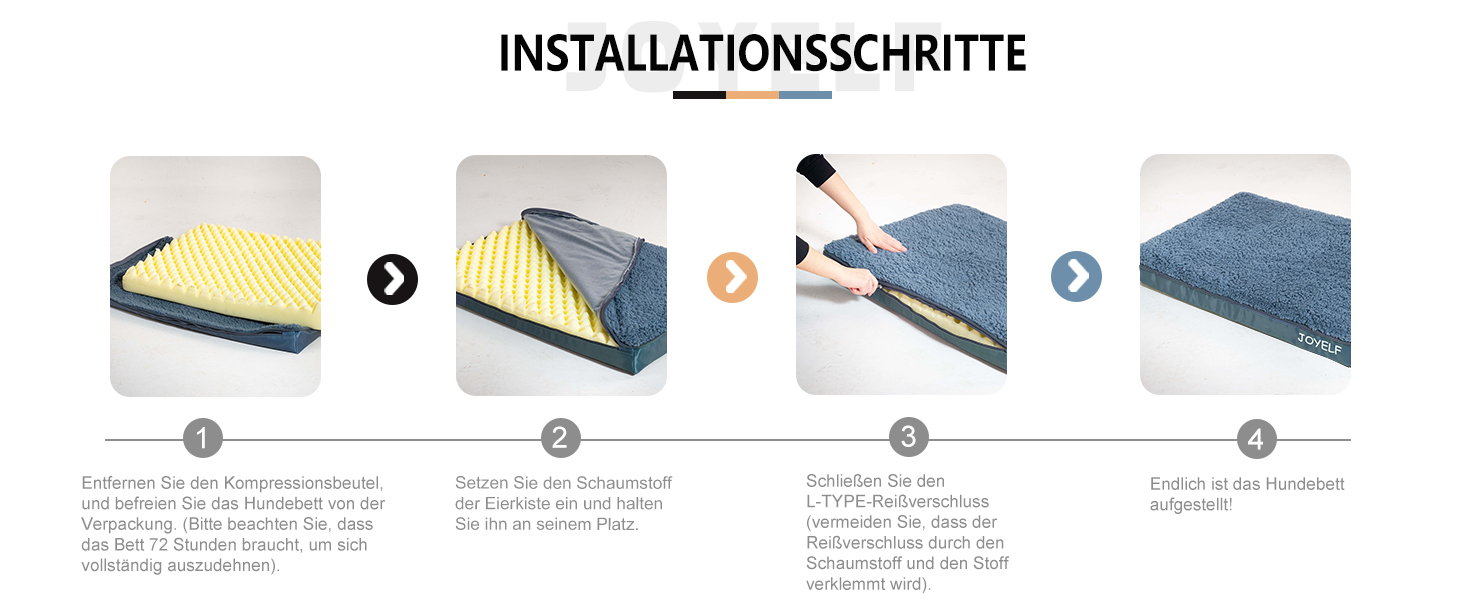 JOYELF

INSTALLATIONSSCHRITTE

JOYELF

1

Entfernen Sie den Kompressionsbeutel, und befreien Sie das Hundebett von der Verpackung. (Bitte beachten Sie, dass das Bett 72 Stunden braucht, um sich vollständig auszudehnen).

2

Setzen Sie den Schaumstoff der Eierkiste ein und halten Sie ihn an seinem Platz.

3

Schließen Sie den L-TYPE-Reißverschluss (vermeiden Sie, dass der Reißverschluss durch den Schaumstoff und den Stoff verklemmt wird).

4

Endlich ist das Hundebett aufgestellt!