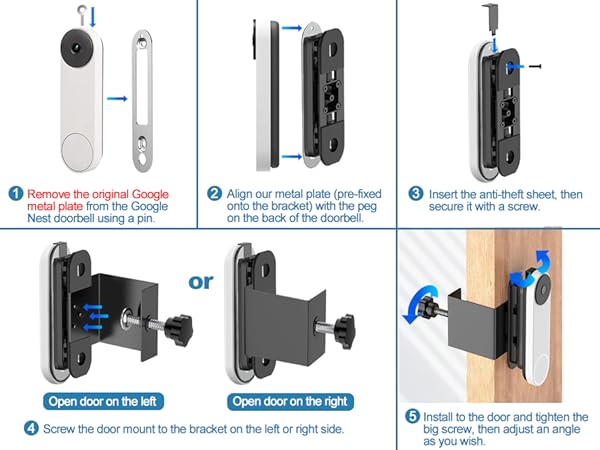 1 Remove the original Google metal plate from the Google Nest doorbell using a pin.

2 Align our metal plate (pre-fixed onto the bracket) with the peg on the back of the doorbell.

3 Insert the anti-theft sheet, then secure it with a screw.

or

Open door on the left

Open door on the right

4 Screw the door mount to the bracket on the left or right side.

5 Install to the door and tighten the big screw, then adjust an angle as you wish.