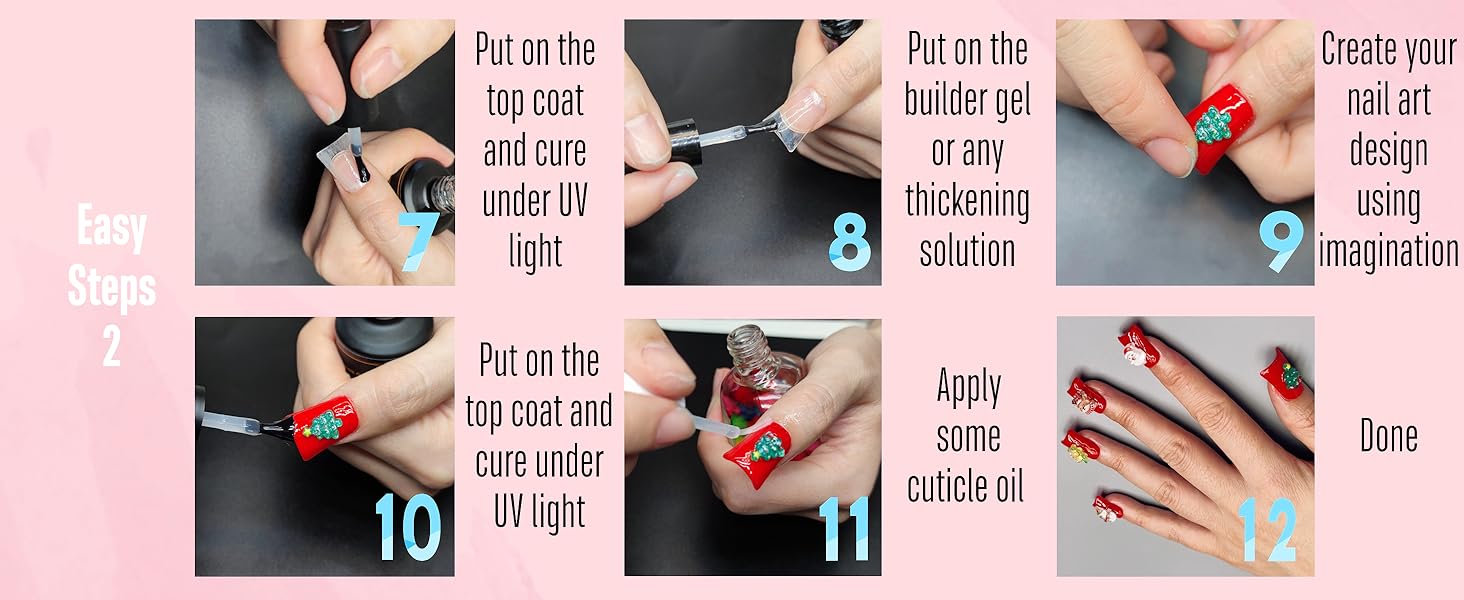 Easy Steps 2

7

Put on the top coat and cure under UV light

8

Put on the builder gel or any thickening solution

9

Create your nail art design using imagination

10

Put on the top coat and cure under UV light

11

Apply some cuticle oil

12

Done