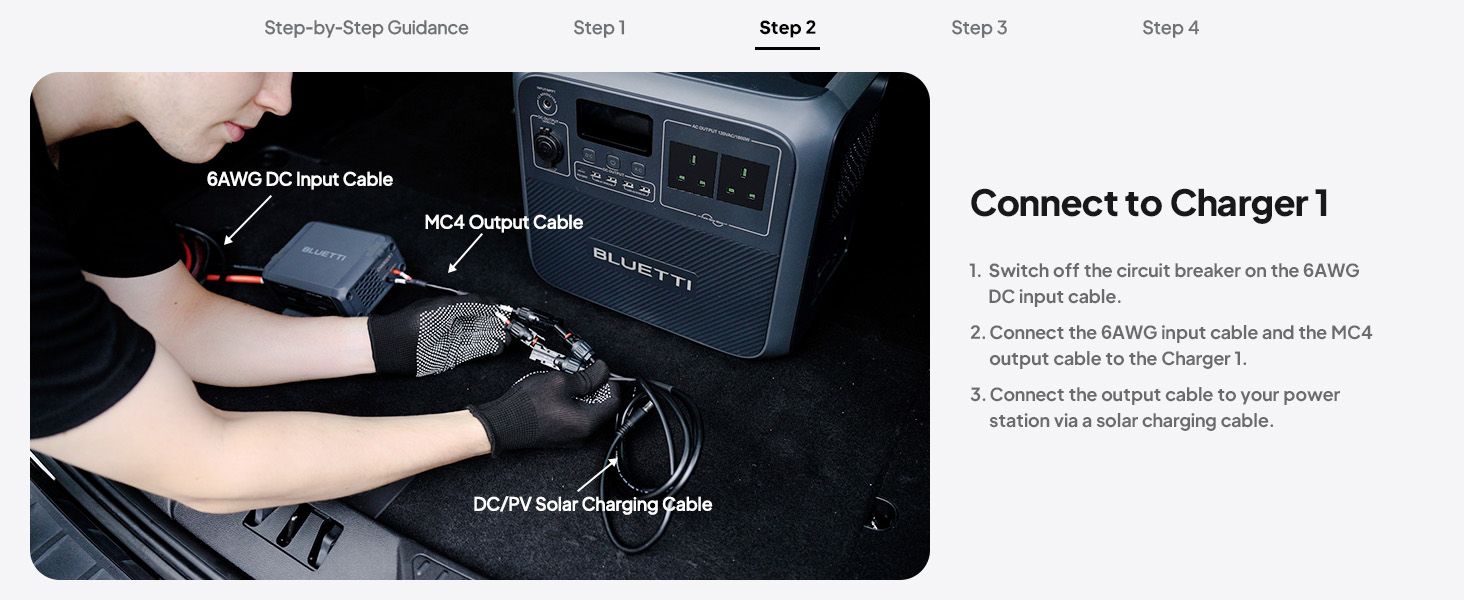 Step-by-Step Guidance Step 1 Step 2 Step 3 Step 4

6AWG DC Input Cable

MC4 Output Cable

BLUETTI

BLUETTI

DC/PV Solar Charging Cable

Connect to Charger 1

1. Switch off the circuit breaker on the 6AWG DC input cable.

2. Connect the 6AWG input cable and the MC4 output cable to the Charger 1.

3. Connect the output cable to your power station via a solar charging cable.