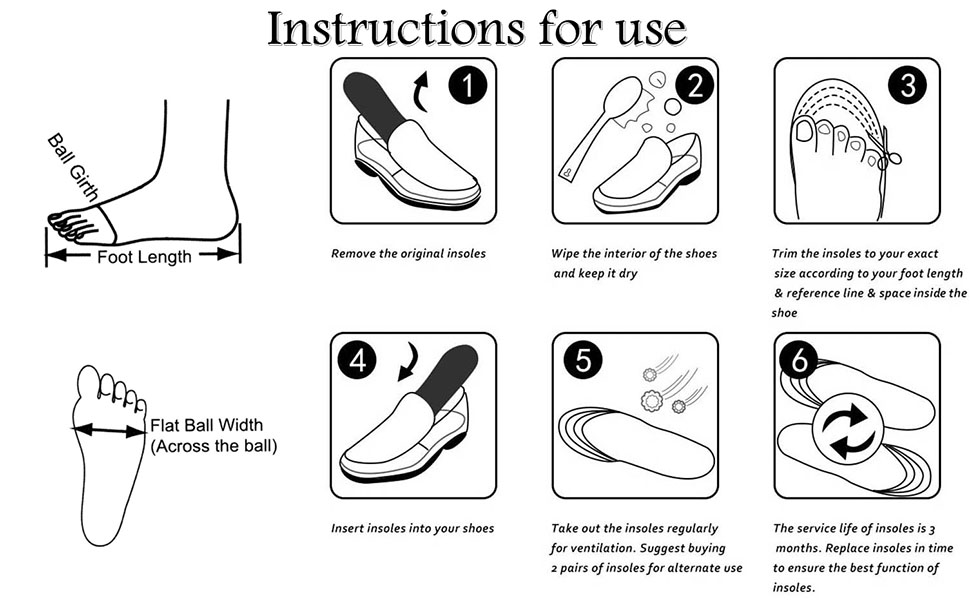 Instructions for use

Ball Girth

Foot Length

Flat Ball Width
(Across the ball)

1

Remove the original insoles

2

Wipe the interior of the shoes and keep it dry

3

Trim the insoles to your exact size according to your foot length & reference line & space inside the shoe

4

Insert insoles into your shoes

5

Take out the insoles regularly for ventilation. Suggest buying 2 pairs of insoles for alternate use

6

The service life of insoles is 3 months. Replace insoles in time to ensure the best function of insoles.