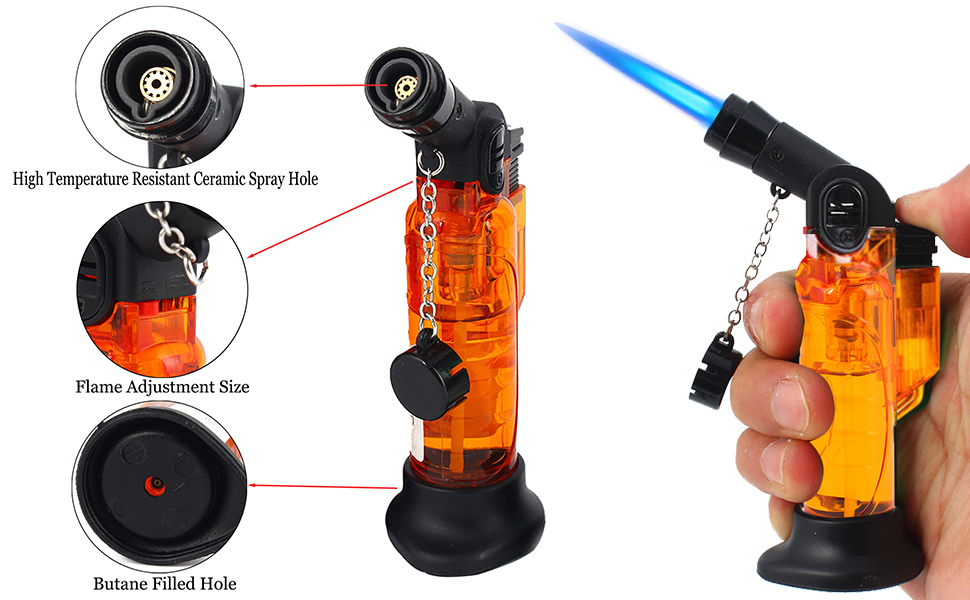 High Temperature Resistant Ceramic Spray Hole

Flame Adjustment Size

Butane Filled Hole