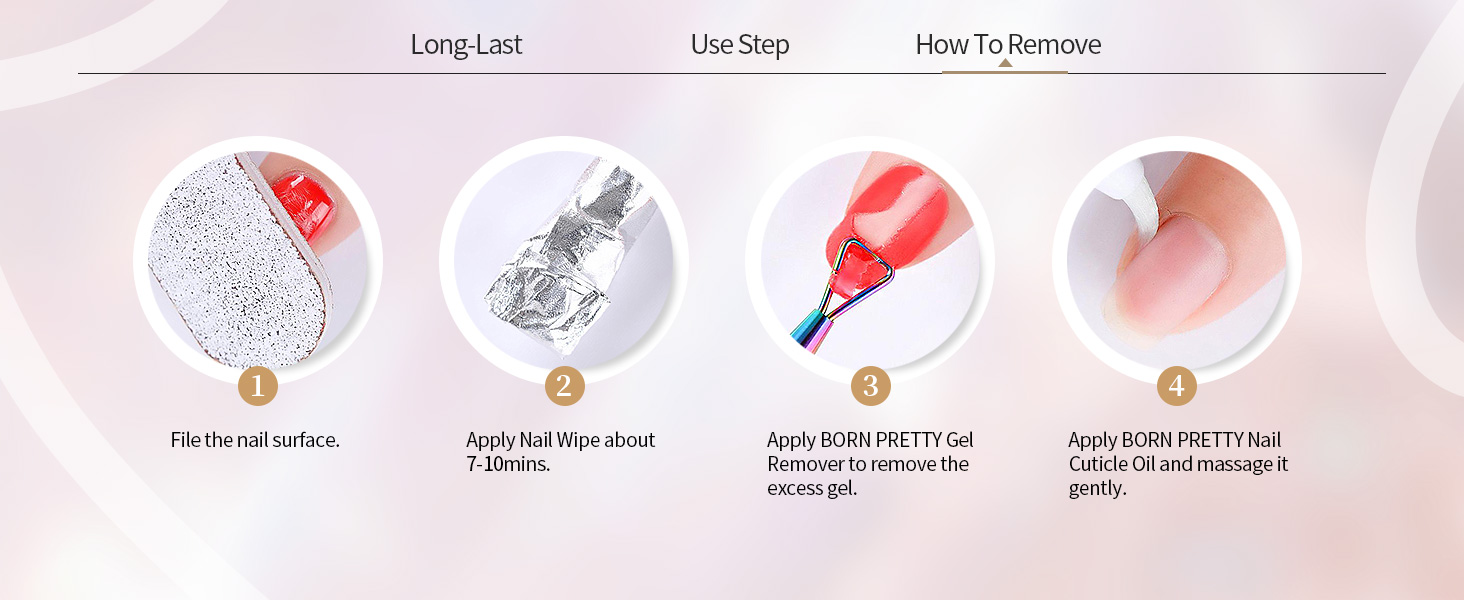 Long-Last Use Step How To Remove

1

File the nail surface.

2

Apply Nail Wipe about 7-10mins.

3

Apply BORN PRETTY Gel Remover to remove the excess gel.

4

Apply BORN PRETTY Nail Cuticle Oil and massage it gently.